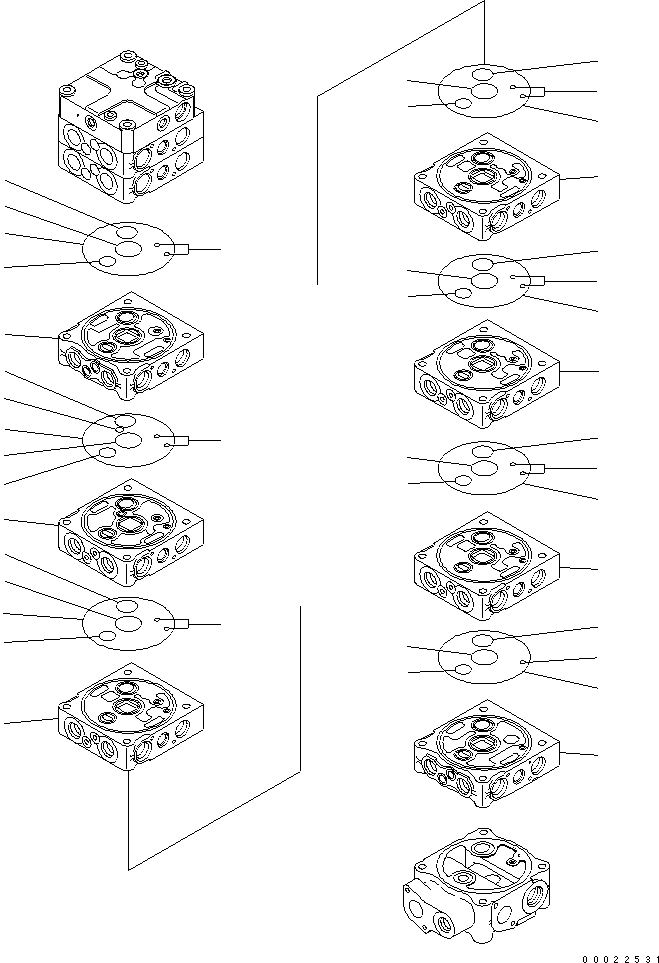 00022531