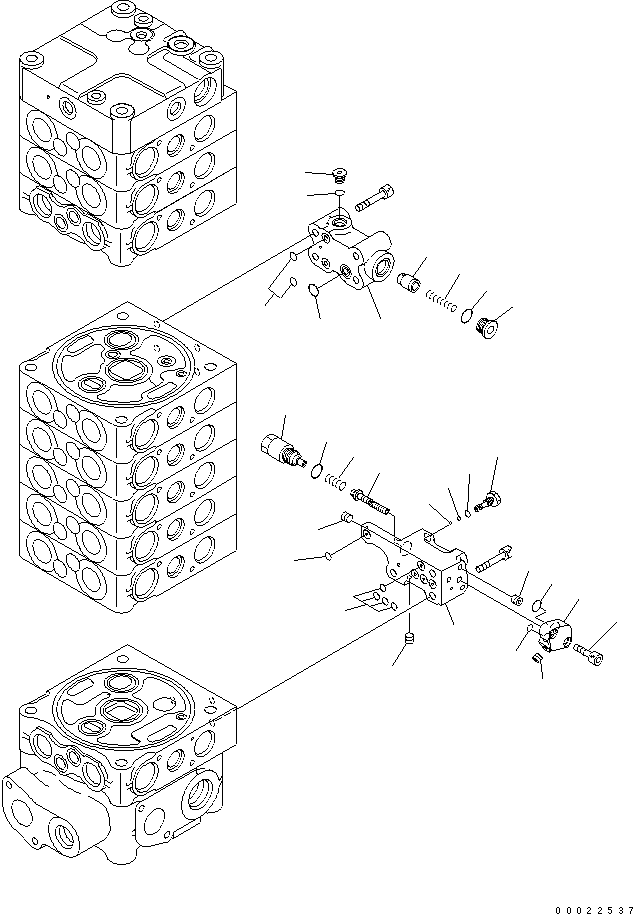 00022537