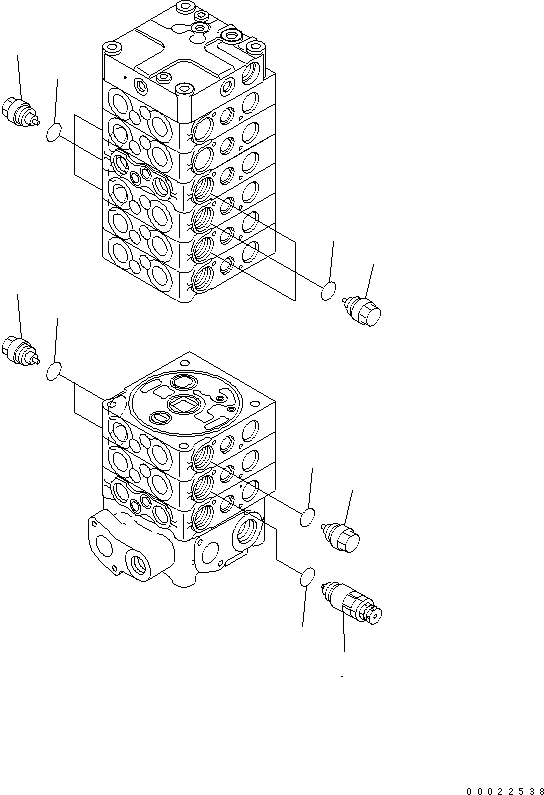 00022538