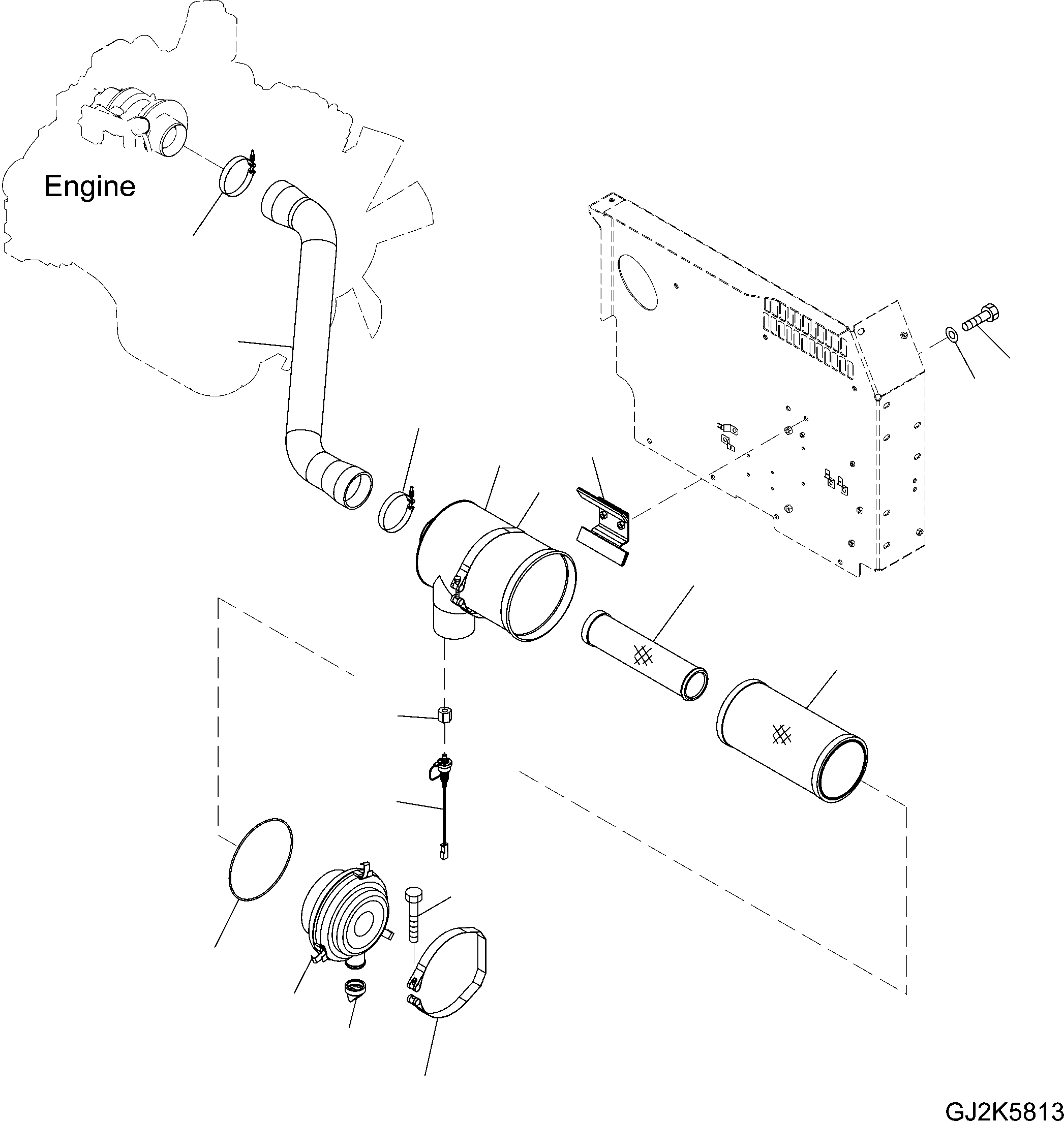 Engine

GJ2K5813