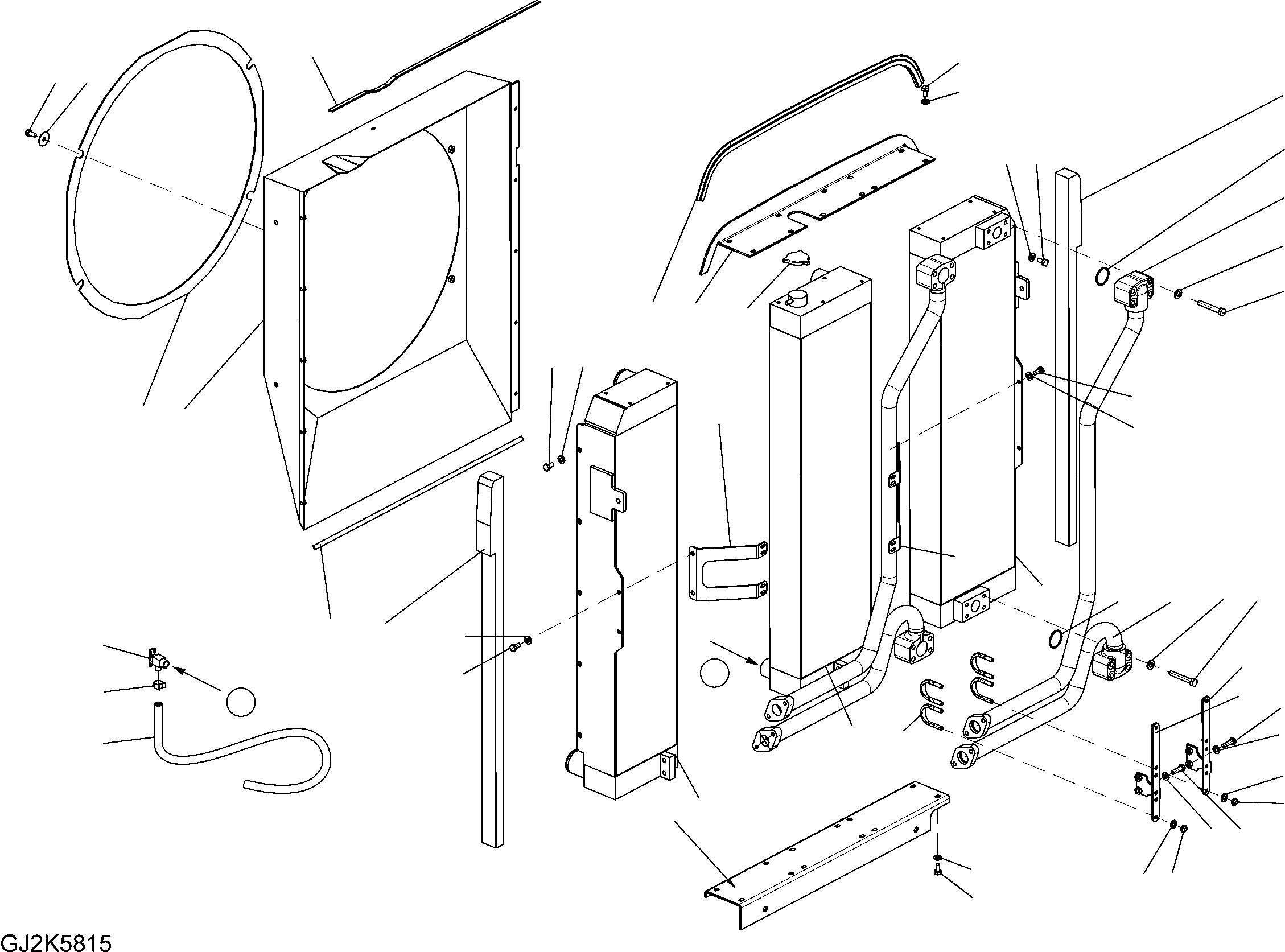 GJ2K5815