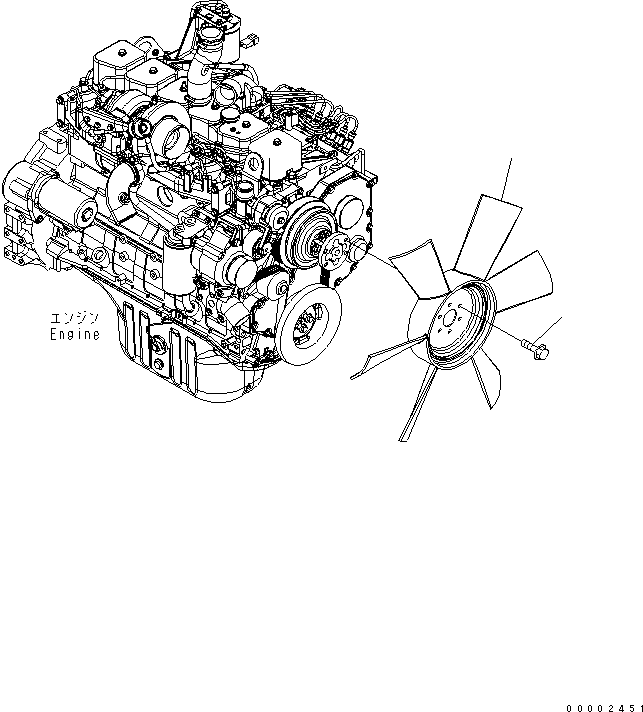 エンジン
Engine

00002451