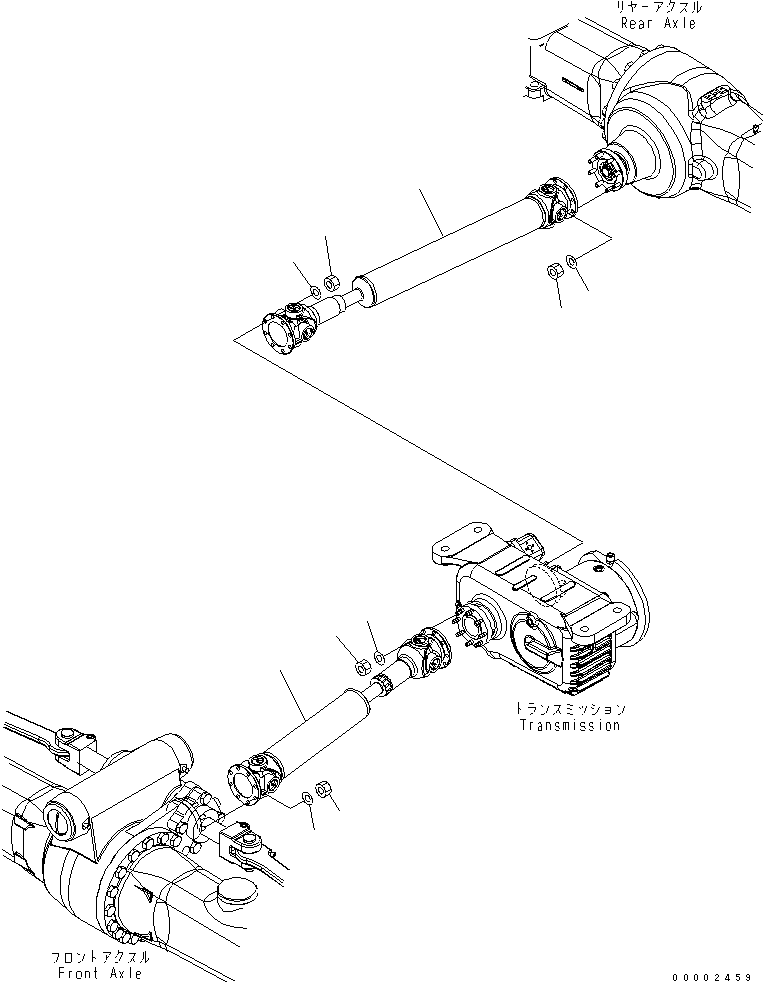 リヤーアクスル
Rear Axle

トランスミッション
Transmission

フロントアクスル
Front Axle

00002459