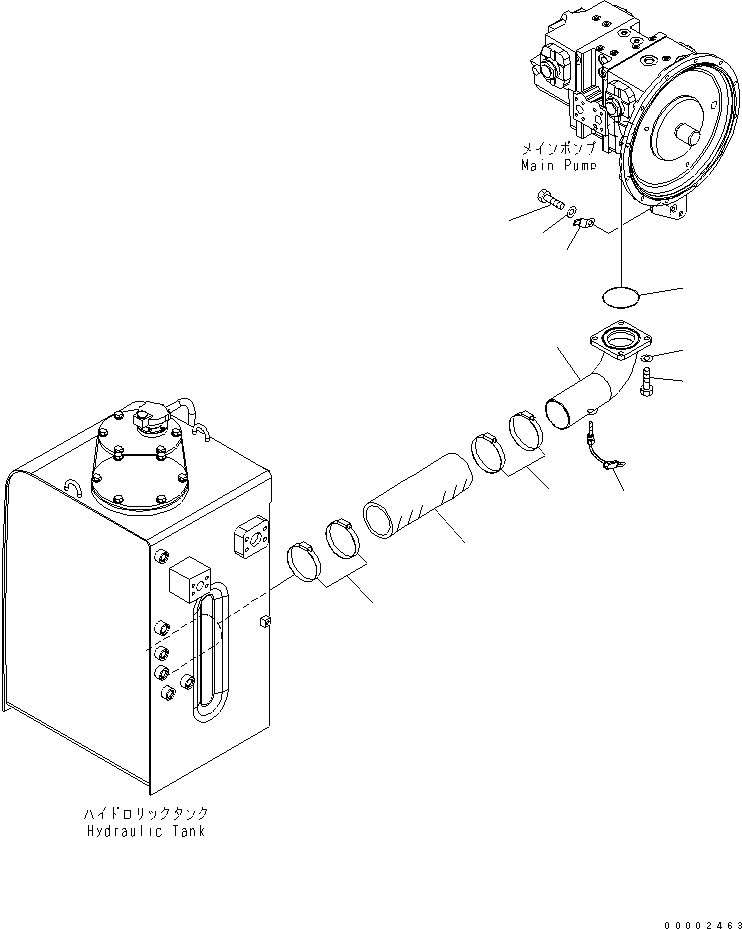 メインポンプ
Main Pump

ハイドロリックタンク
Hydraulic Tank

00002463