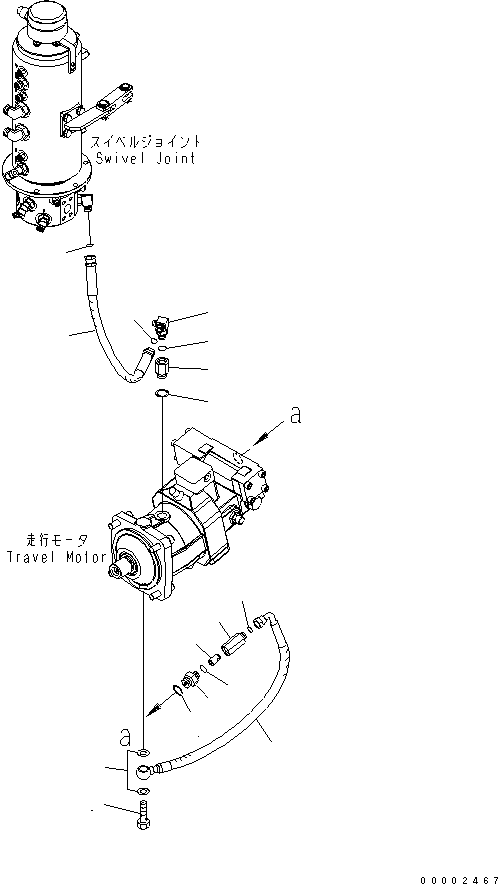 スイベルジョイント
Swivel Joint

a

走行モータ
Travel Motor

a

00002467