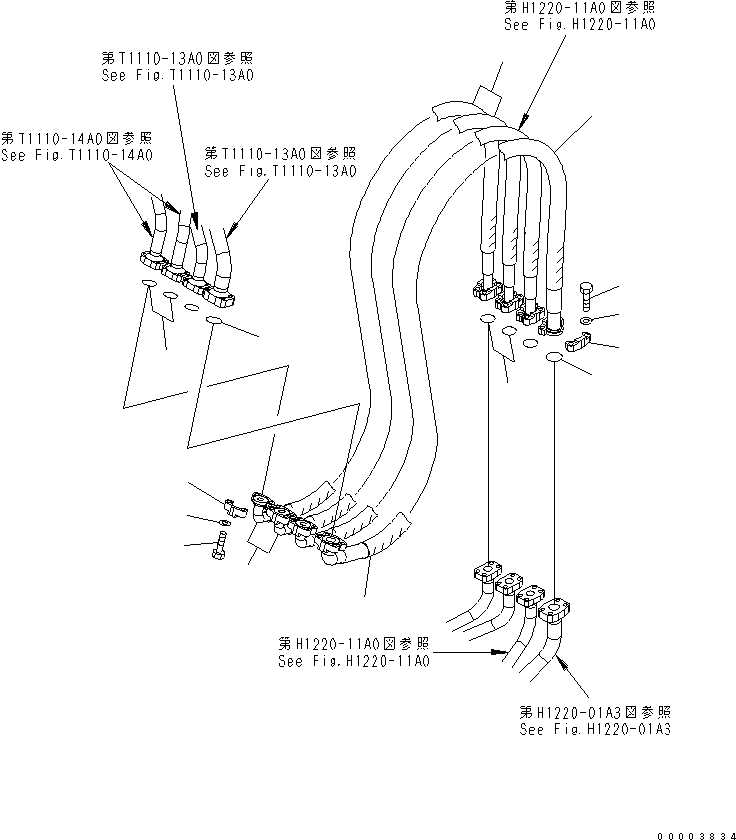 第H1220-11A0図参照
See Fig.H1220-11A0

第T1110-13A0図参照
See Fig.T1110-13A0

第T1110-14A0図参照
See Fig.T1110-14A0

第T1110-13A0図参照
See Fig.T1110-13A0

第H1220-11A0図参照
See Fig.H1220-11A0

第H1220-01A3図参照
See Fig.H1220-01A3

00003834