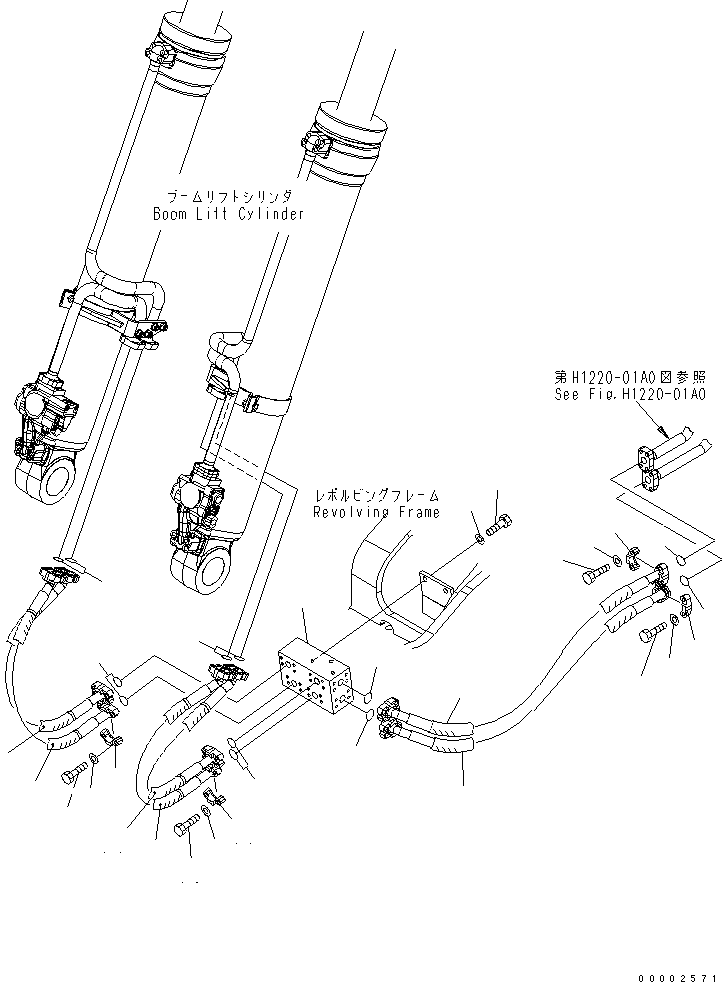 ブームリフトシリンダ
Boom Lift Cylinder

第H1220-01A0図参照
See Fig.H1220-01A0

レボルビングフレーム
Revolving Frame

00002571