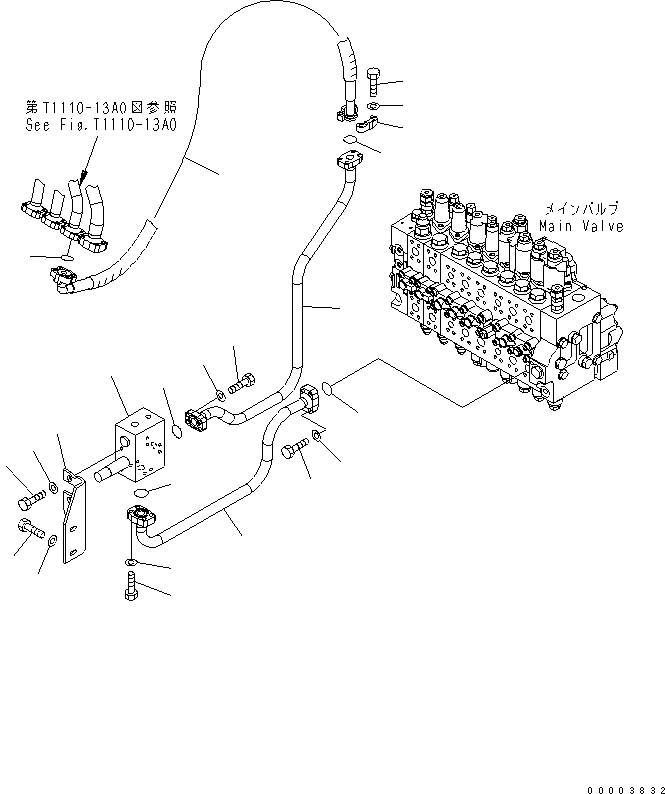 第T1110-13A0図参照
See Fig.T1110-13A0

メインバルブ
Main Valve

00003832