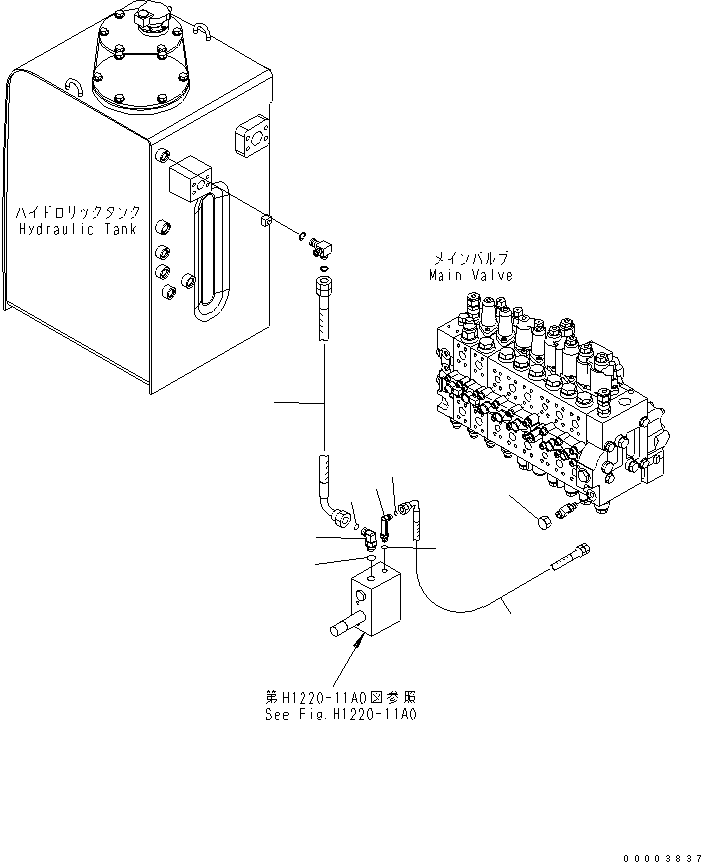 ハイドロリックタンク
Hydraulic Tank

メインバルブ
Main Valve

第H1220-11A0図参照
See Fig.H1220-11A0

00003837