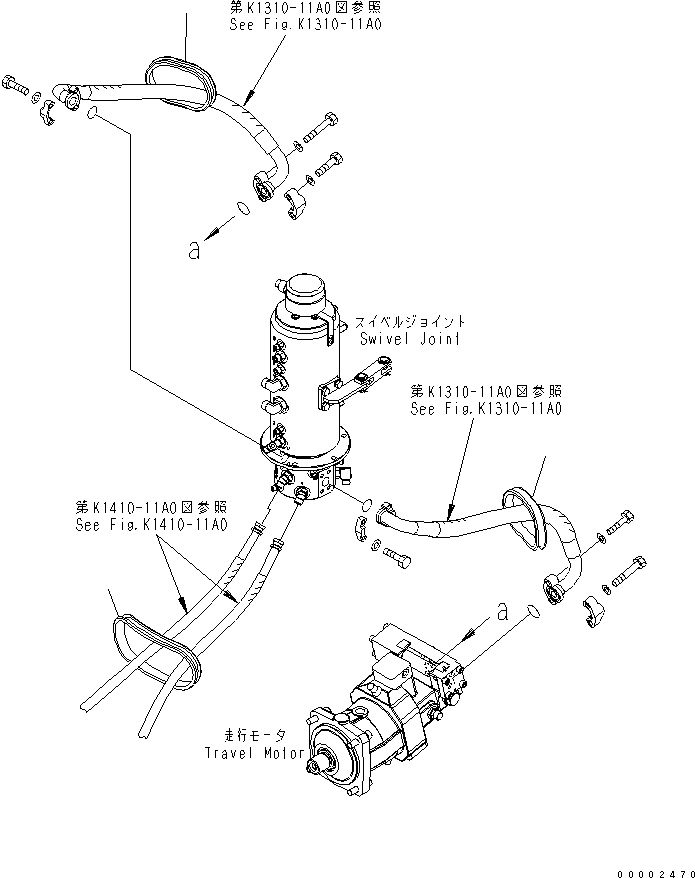 第K1310-11A0図参照
See Fig.K1310-11A0

a

スイベルジョイント
Swivel Joint

第K1310-11A0図参照
See Fig.K1310-11A0

第K1410-11A0図参照
See Fig.K1410-11A0

a

走行モータ
Travel Motor

00002470