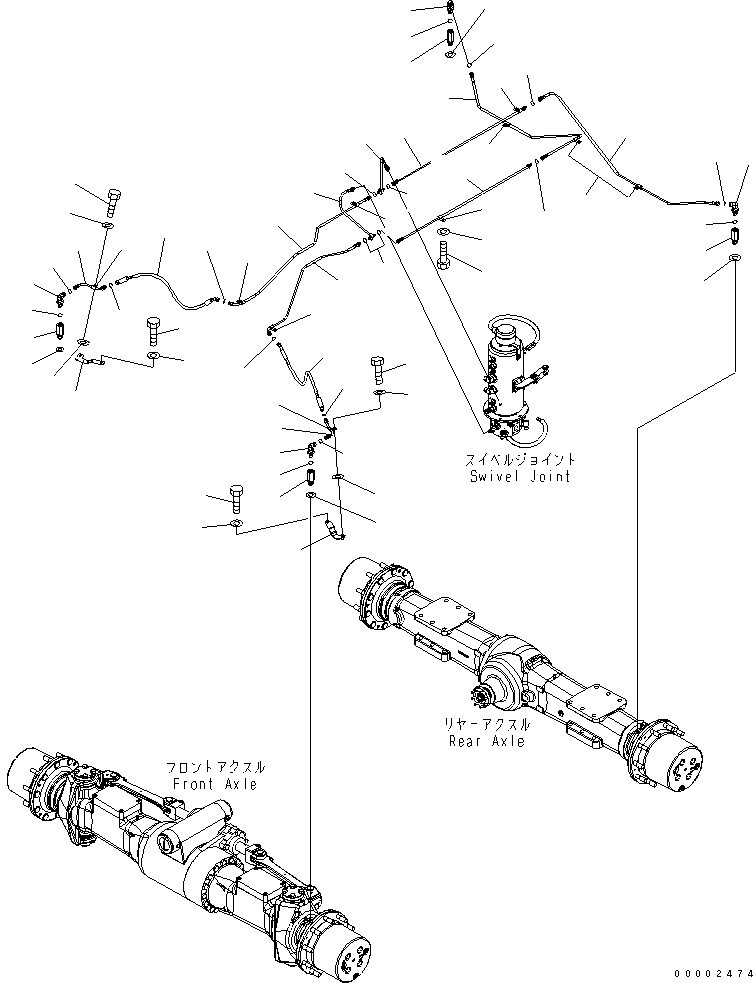 スイベルジョイント
Swivel Joint

リヤーアクスル
Rear Axle

フロントアクスル
Front Axle

00002474