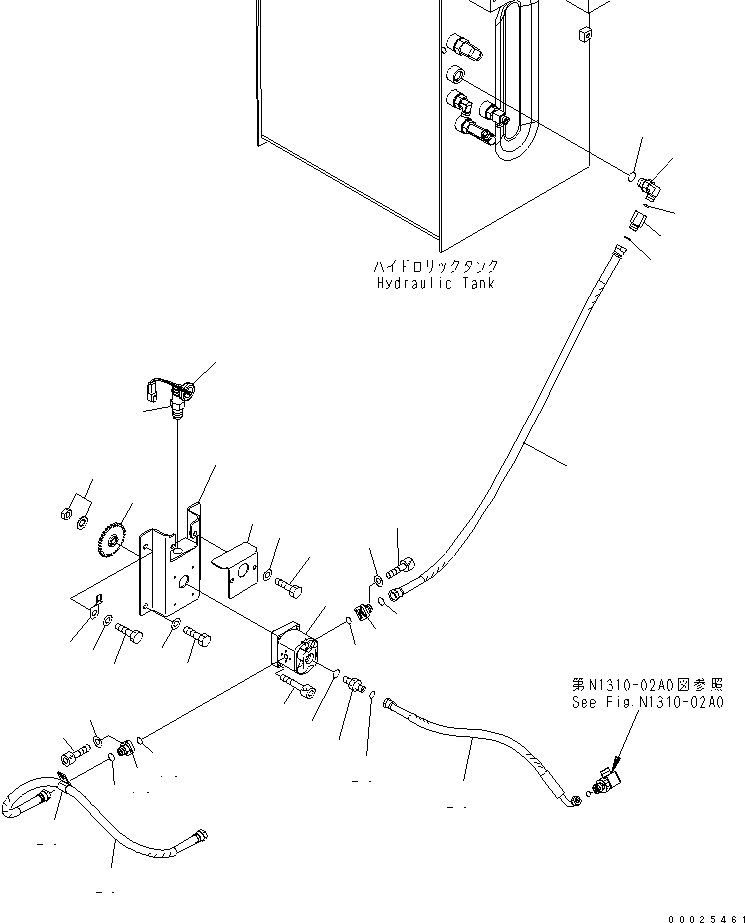 ハイドロリックタンク
Hydraulic Tank

第N1310-02A0図参照
See Fig.N1310-02A0

00025461