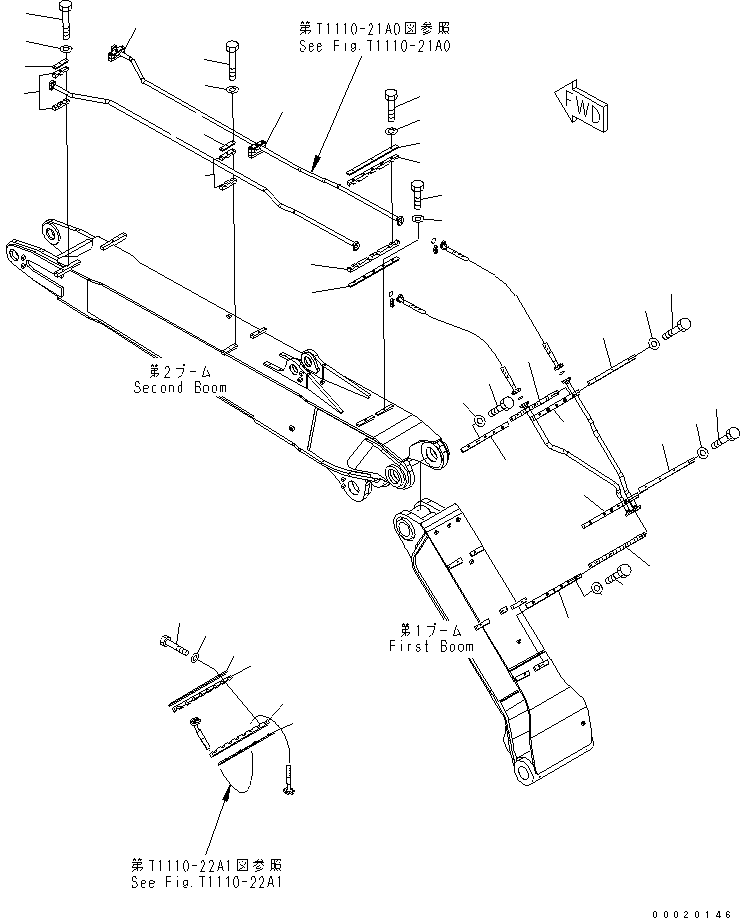 第T1110-21A0図参照
See Fig.T1110-21A0

FWD

第2ブーム
Second Boom

第1ブーム
First Boom

第T1110-22A1図参照
See Fig.T1110-22A1

00020146