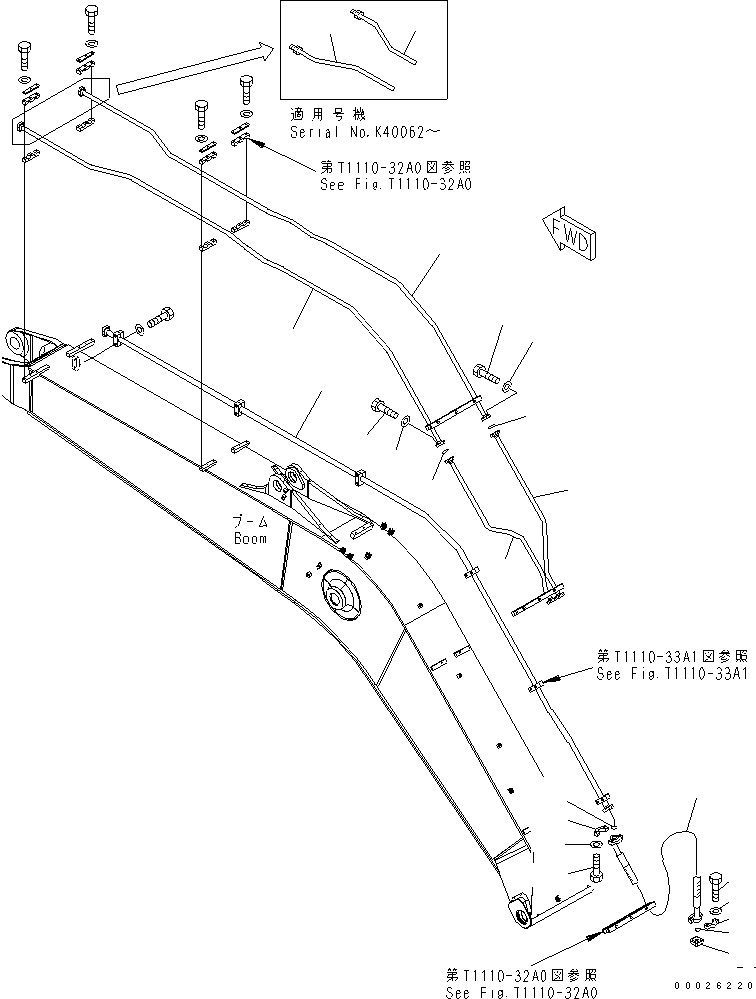 適用号機
Serial No.K40062～

第T1110-32A0図参照
See Fig.T1110-32A0

FWD

ブーム
Boom

第T1110-33A1図参照
See Fig.T1110-33A1

第T1110-32A0図参照
See Fig.T1110-32A0

00026220