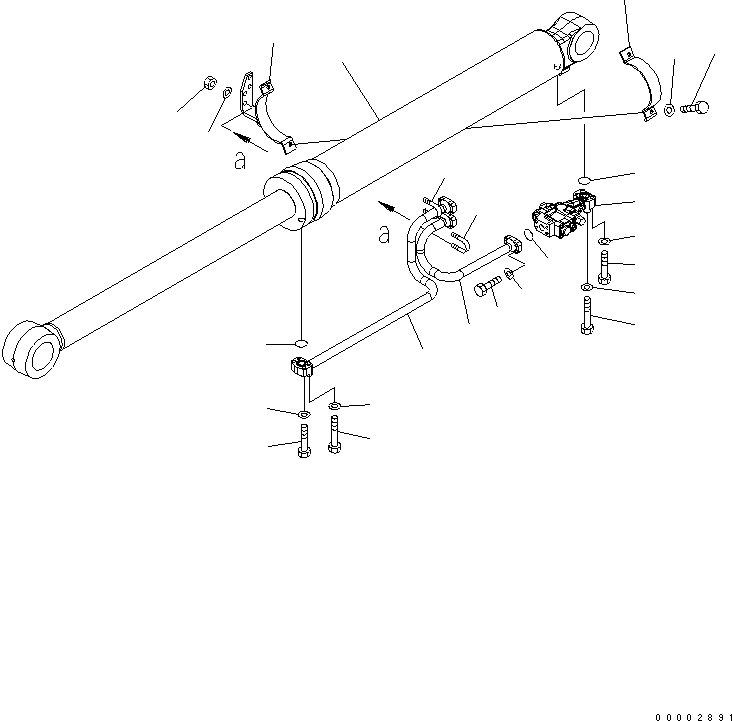 a

a

00002891