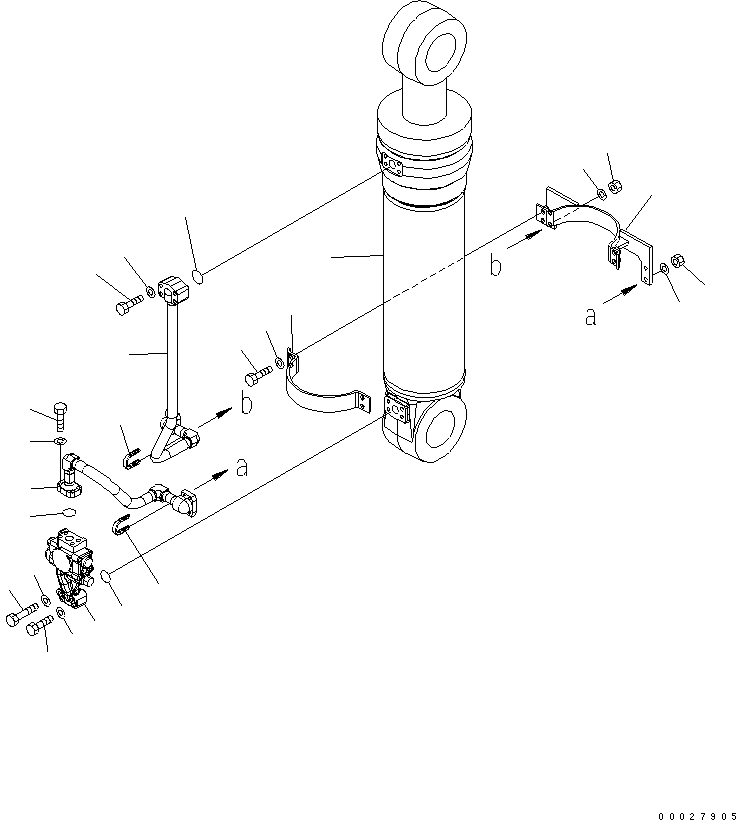 b
a
b
a
00027905