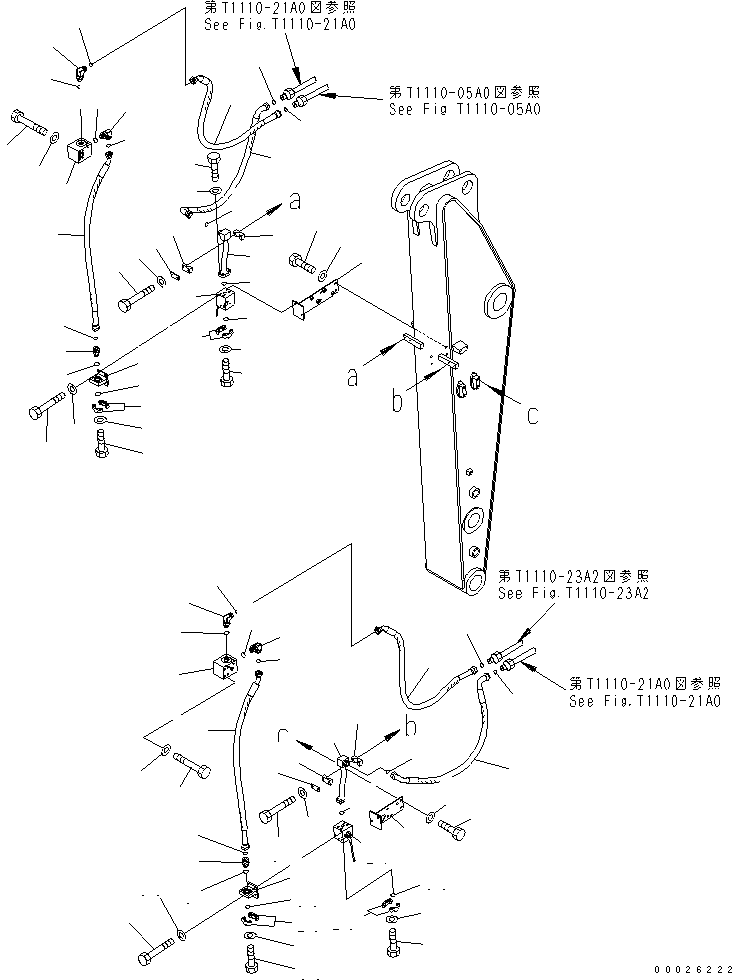 第T1110-21A0図参照
See Fig.T1110-21A0

第T1110-05A0図参照
See Fig T1110-05A0

a

a

b

c

第T1110-23A2図参照
See Fig.T1110-23A2

第T1110-21A0図参照
See Fig.T1110-21A0

c

b

00026222