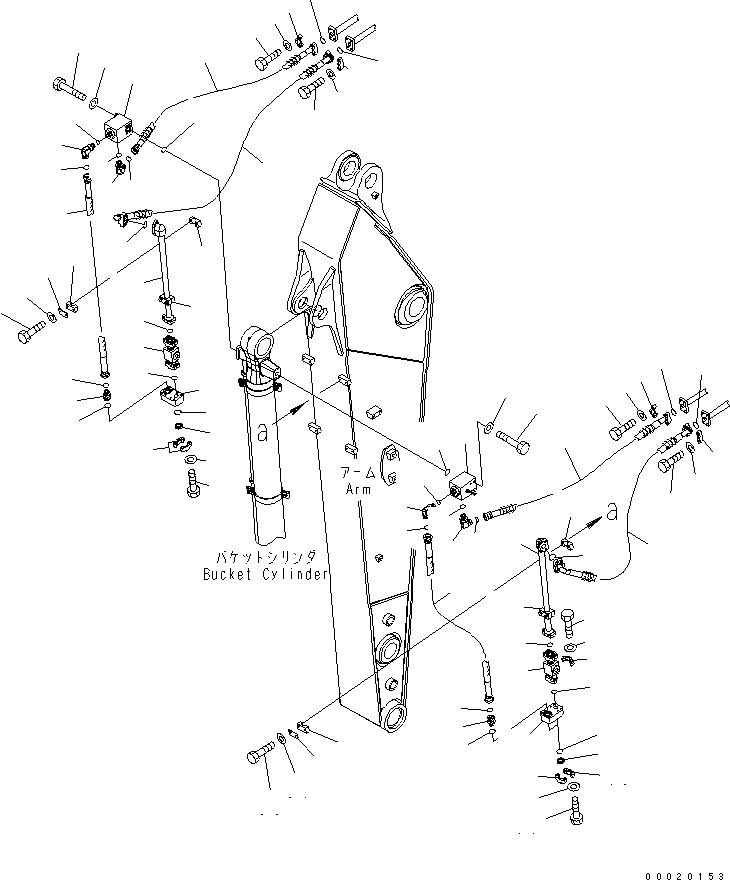 a

アーム
Arm

a

バケットシリンダ
Bucket Cylinder

00020153