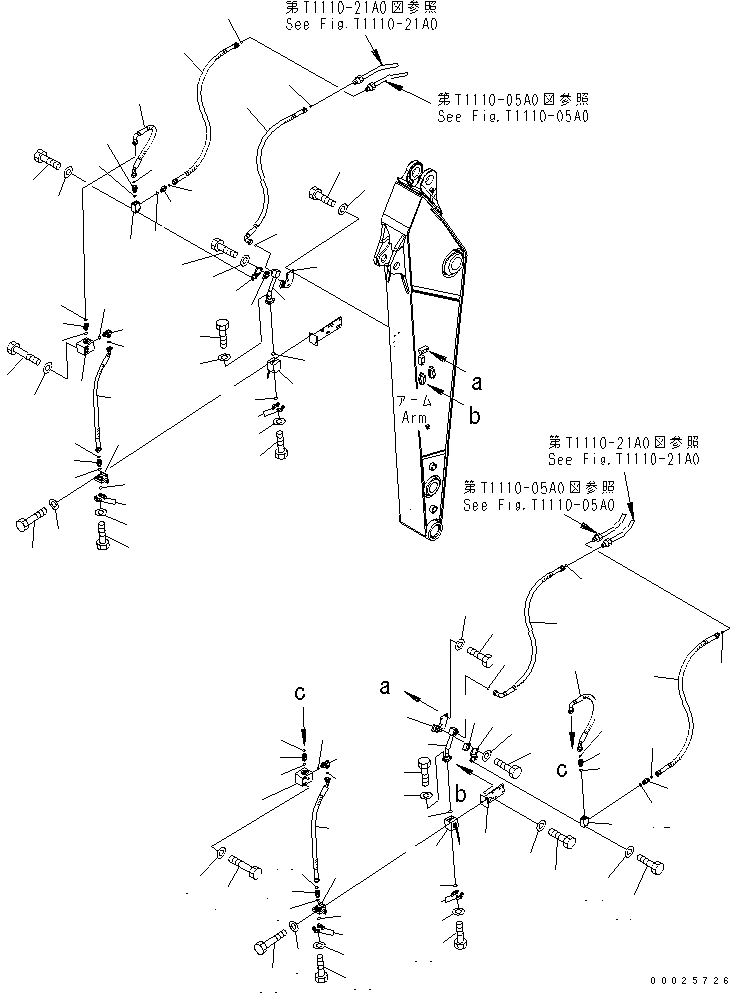 第T1110-21A0図参照
See Fig.T1110-21A0

第T1110-05A0図参照
See Fig.T1110-05A0

a

b

アーム
Arm

第T1110-21A0図参照
See Fig.T1110-21A0

第T1110-05A0図参照
See Fig.T1110-05A0

c

a

c

b

00025726