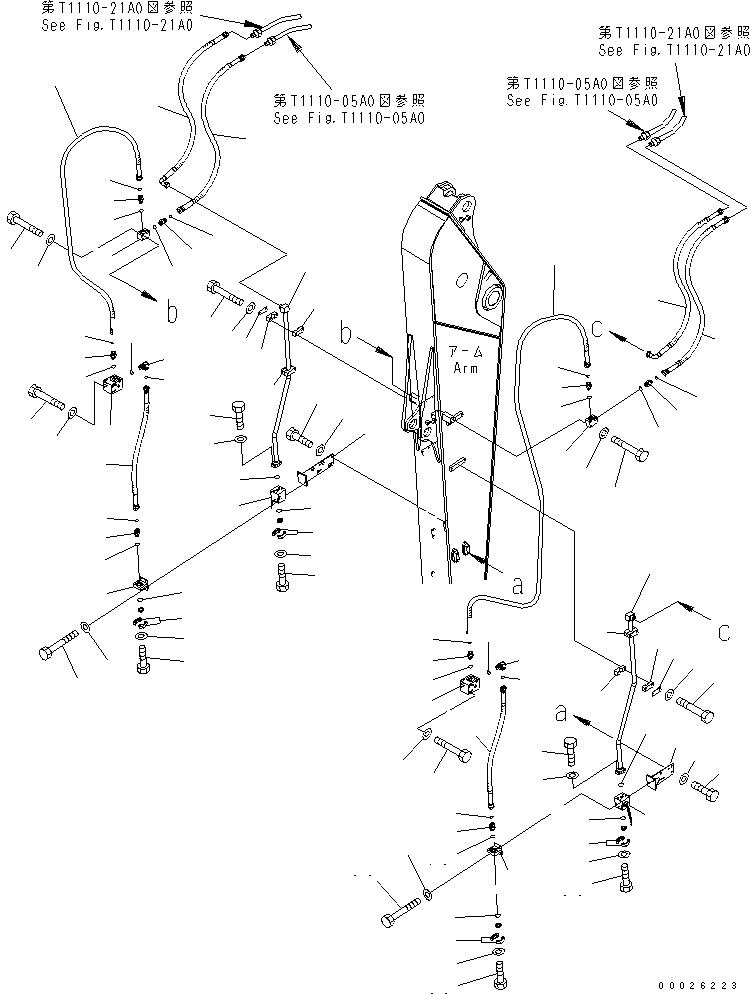 第T1110-21A0図参照
See Fig.T1110-21A0

第T1110-05A0図参照
See Fig.T1110-05A0

第T1110-21A0図参照
See Fig.T1110-21A0

第T1110-05A0図参照
See Fig.T1110-05A0

b

b

アーム
Arm

c

a

c

a

00026223