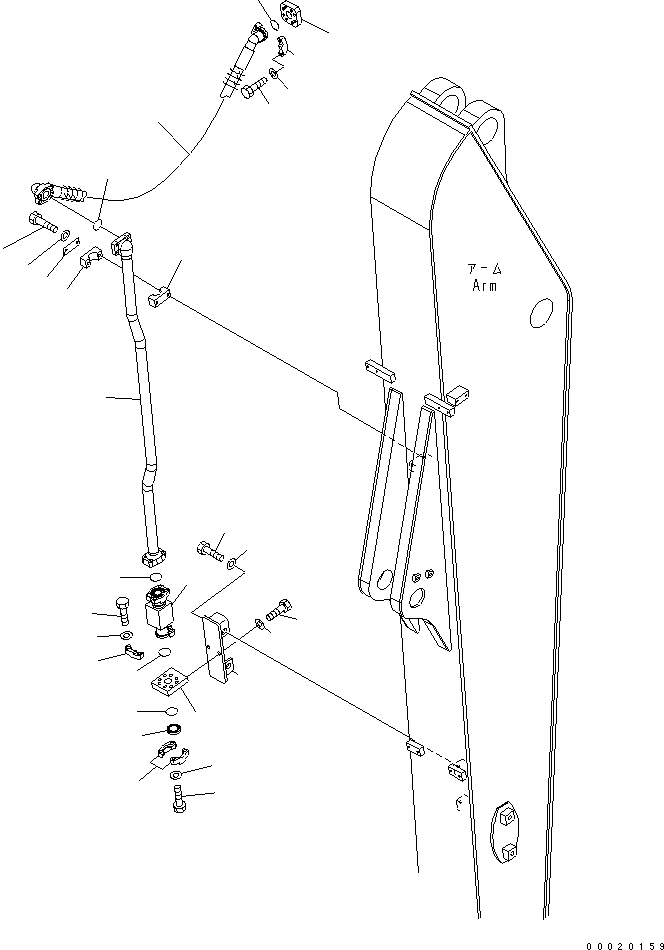 アーム
Arm

00020159