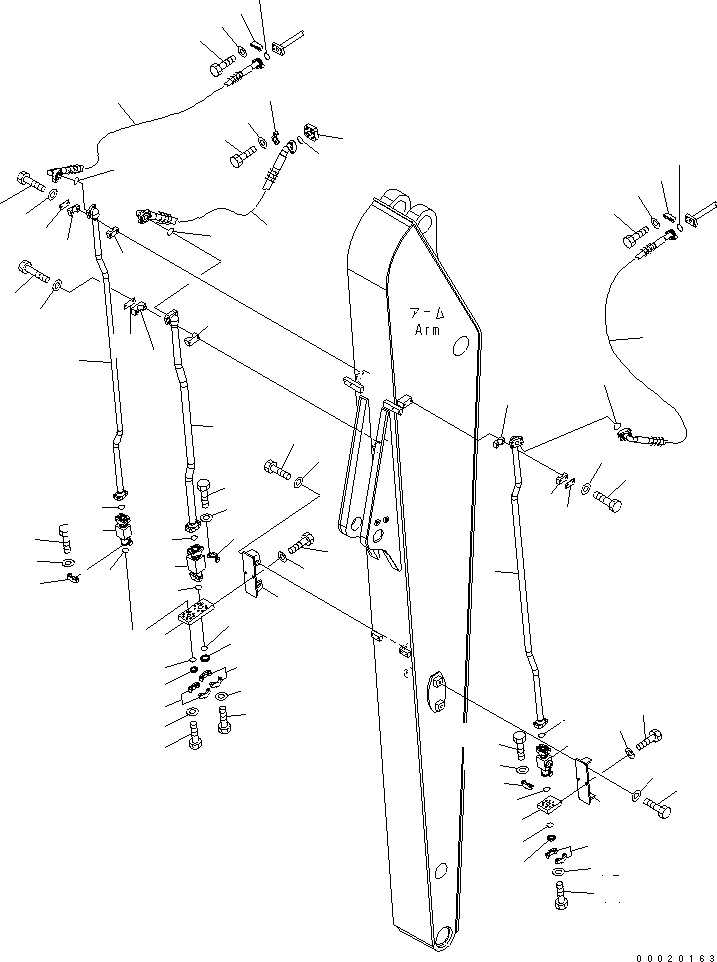 アーム
Arm

00020163