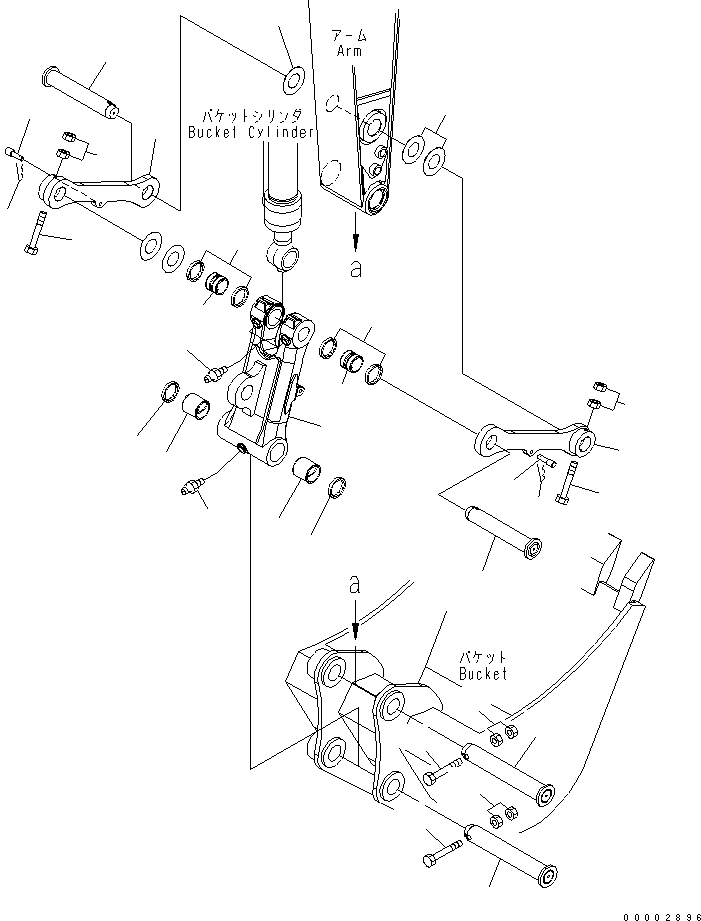 アーム
Arm

バケットシリンダ
Bucket Cylinder

a

a

バケット
Bucket

00002896