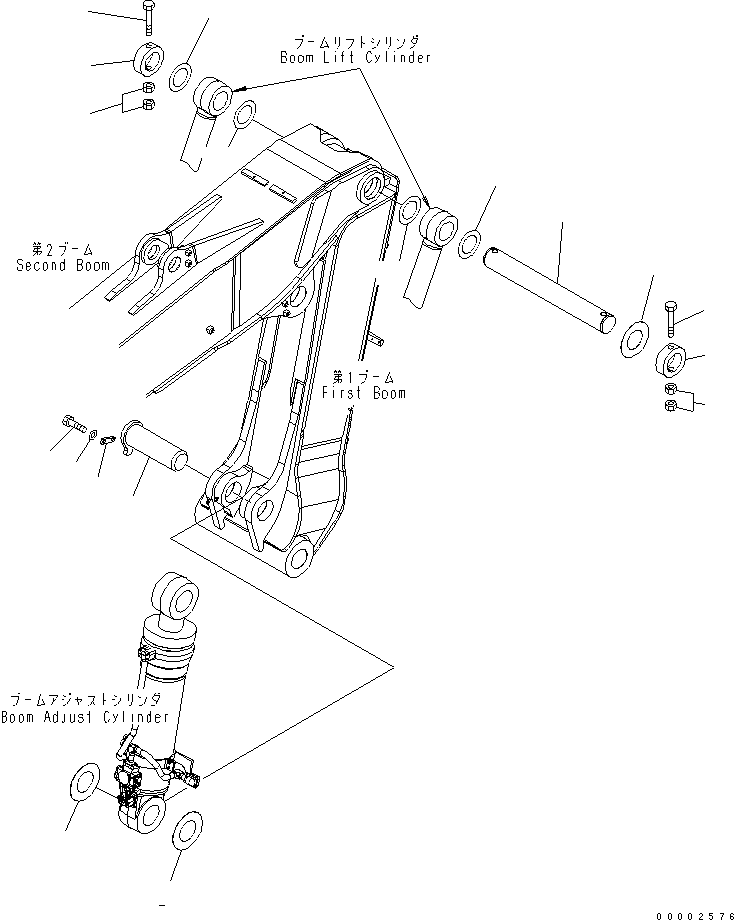 ブームリフトシリンダ
Boom Lift Cylinder

第2ブーム
Second Boom

第1ブーム
First Boom

ブームアジャストシリンダ
Boom Adjust Cylinder

00002576