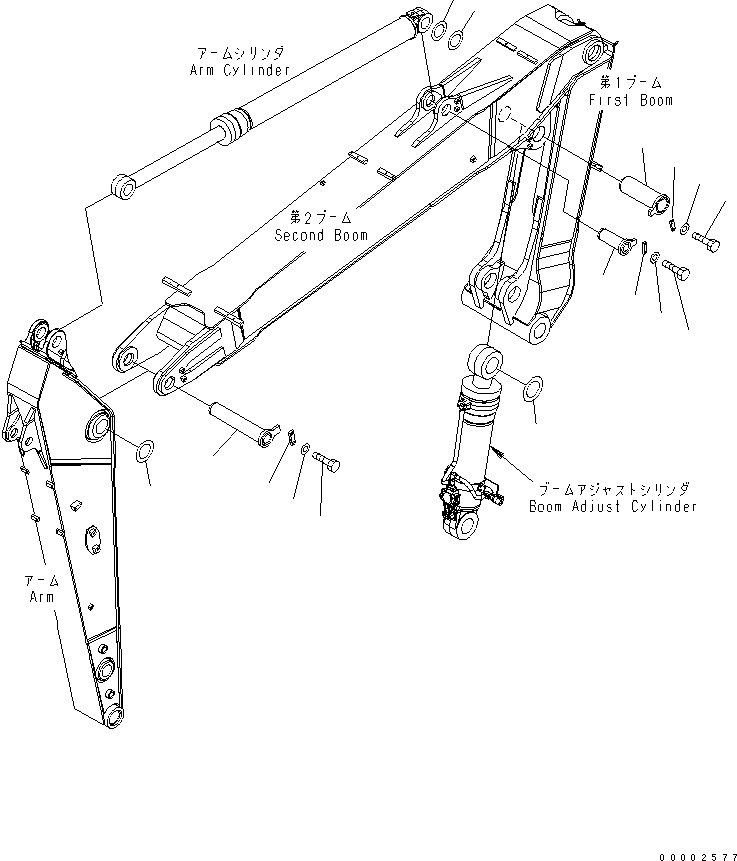 アームシリンダ
Arm Cylinder

第1ブーム
First Boom

第2ブーム
Second Boom

ブームアジャストシリンダ
Boom Adjust Cylinder

アーム
Arm

00002577