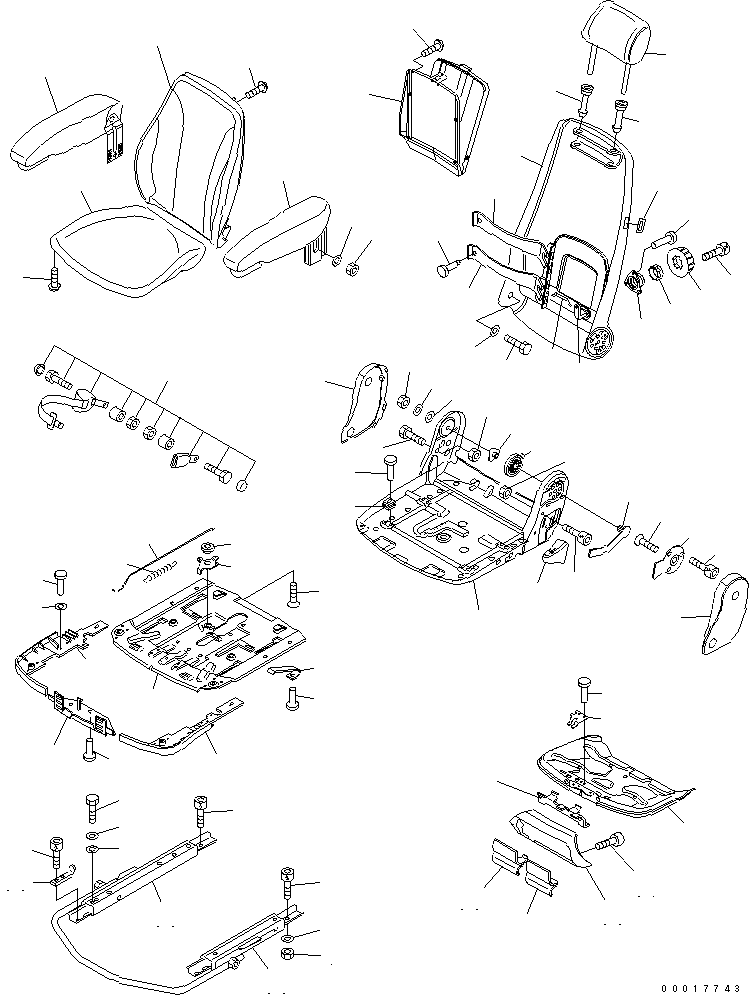 00017743