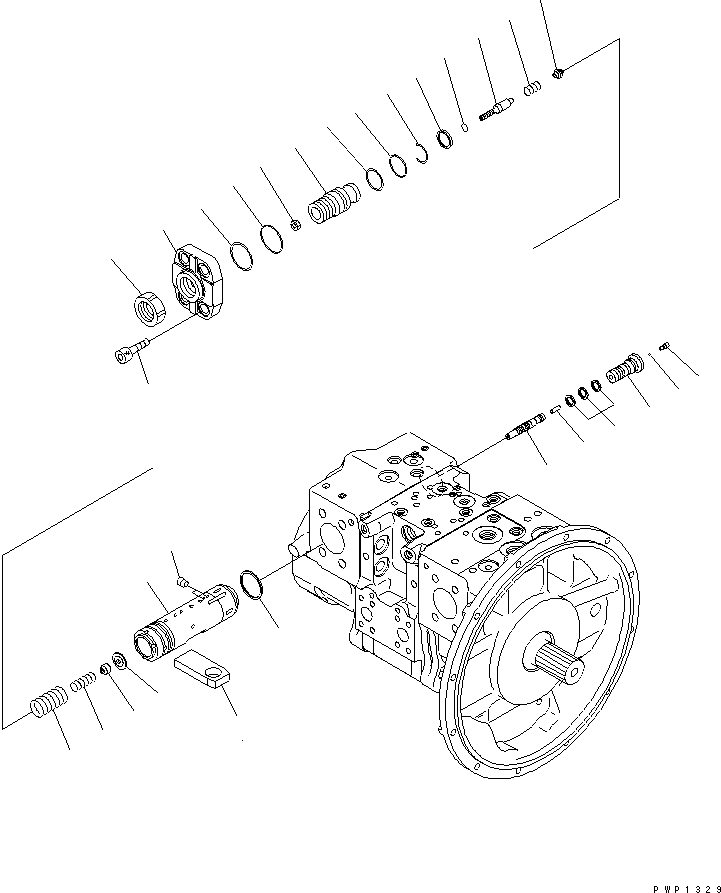 PWP1329