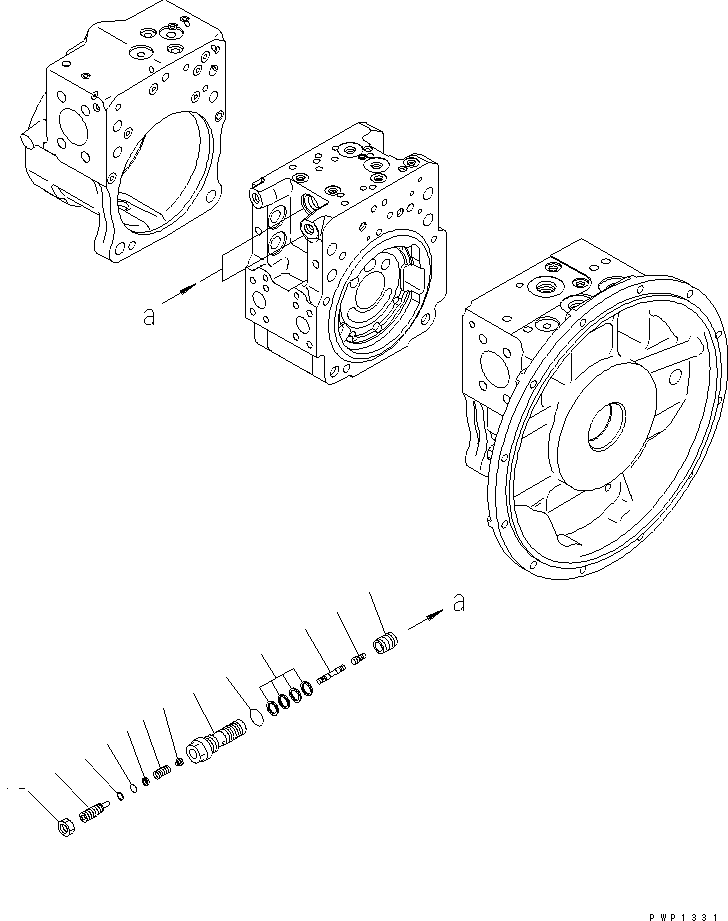 a

a

PWP1331