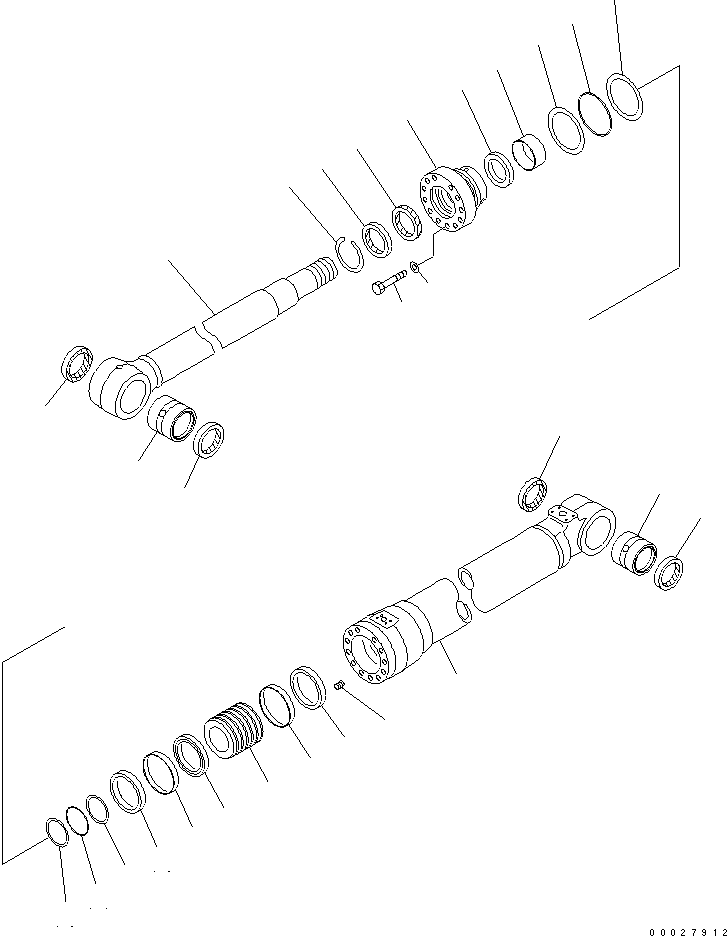 00027912