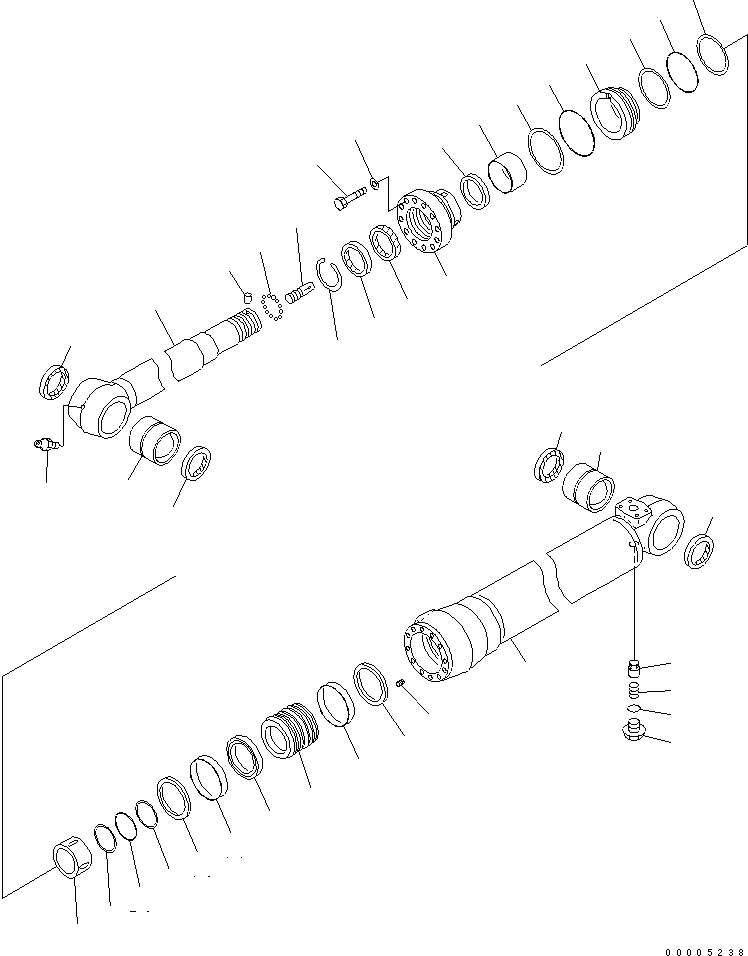 00005238