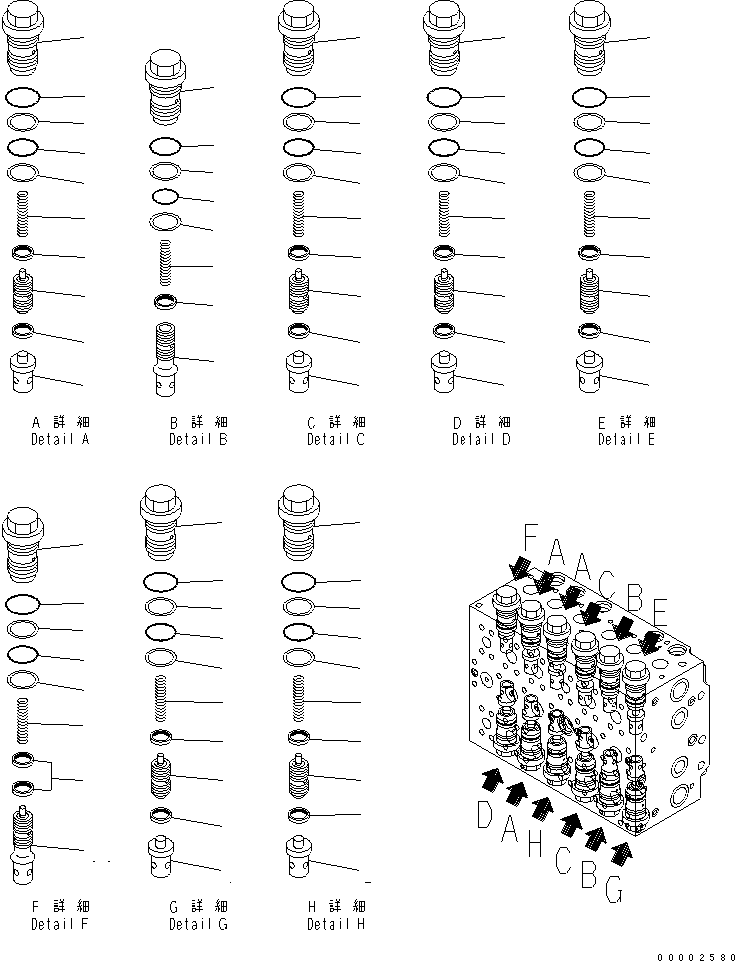 A 詳 細
Detail A

B 詳 細
Detail B

C 詳 細
Detail C

D 詳 細
Detail D

E 詳 細
Detail E

F 詳 細
Detail F

G 詳 細
Detail G

H 詳 細
Detail H

F A A C B E

D A H C B G

00002580