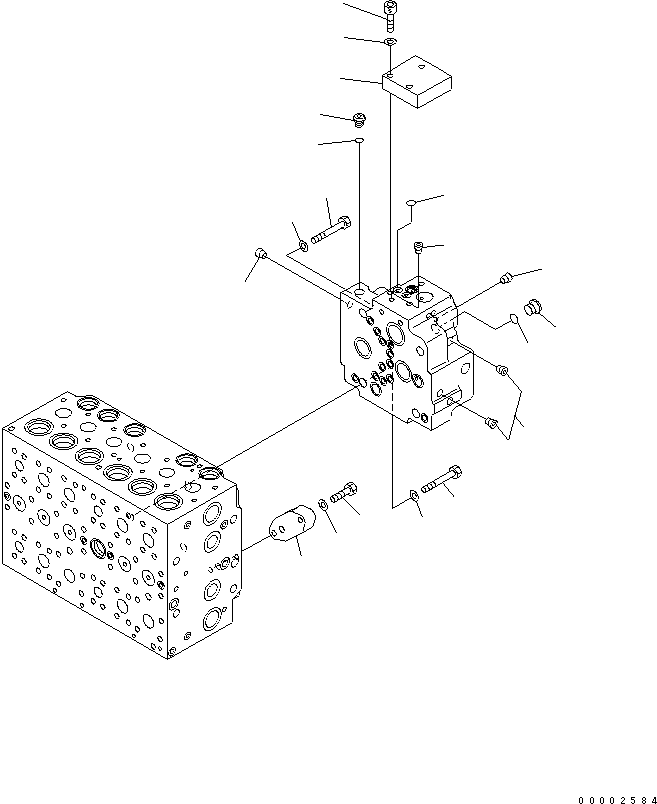 00002584