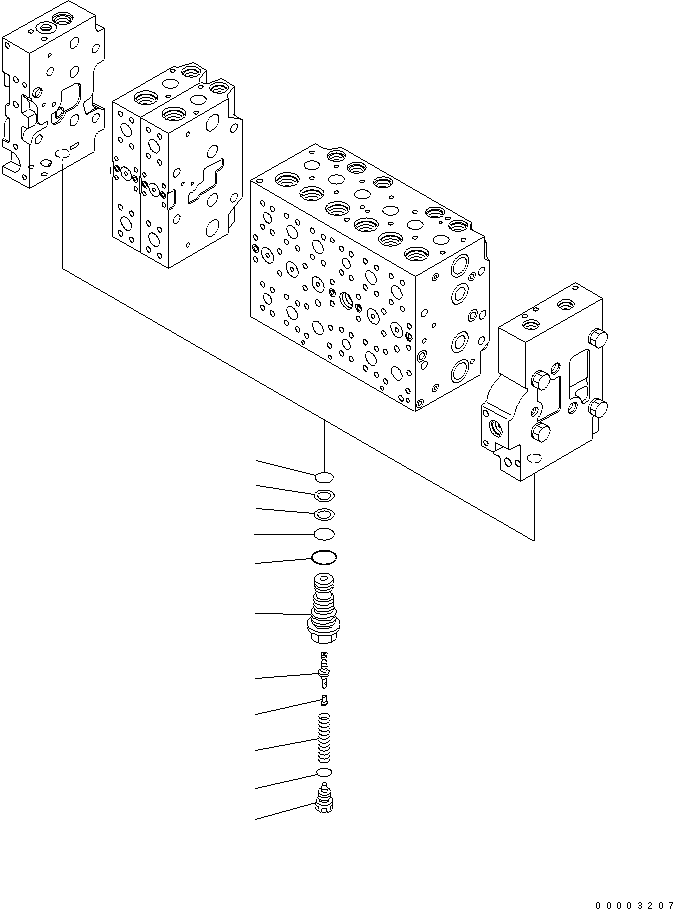 00003207