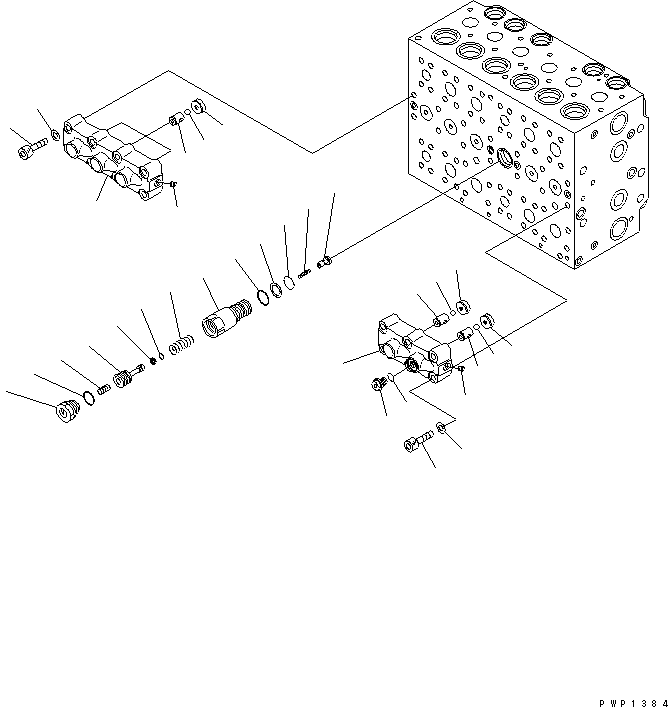 PWP1384