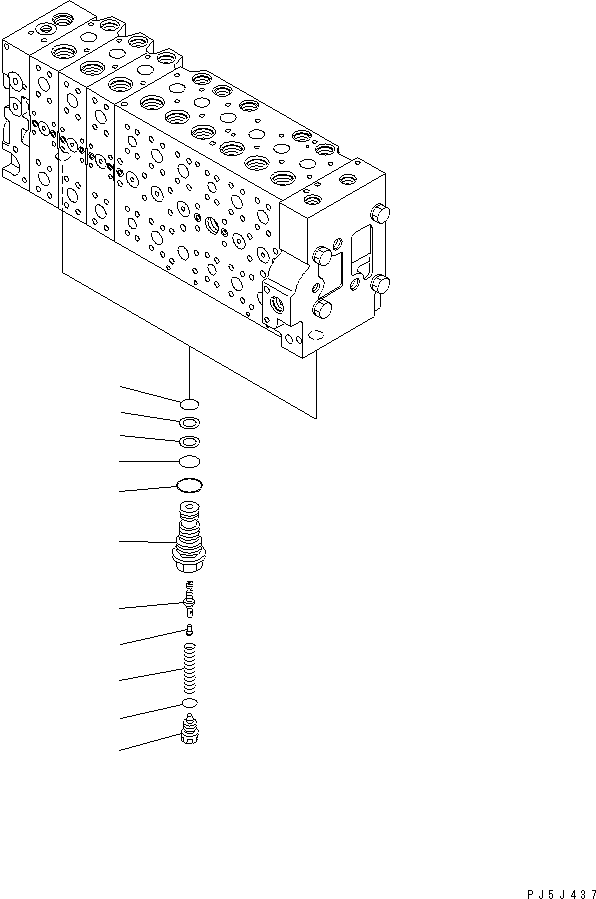 PJ5J437