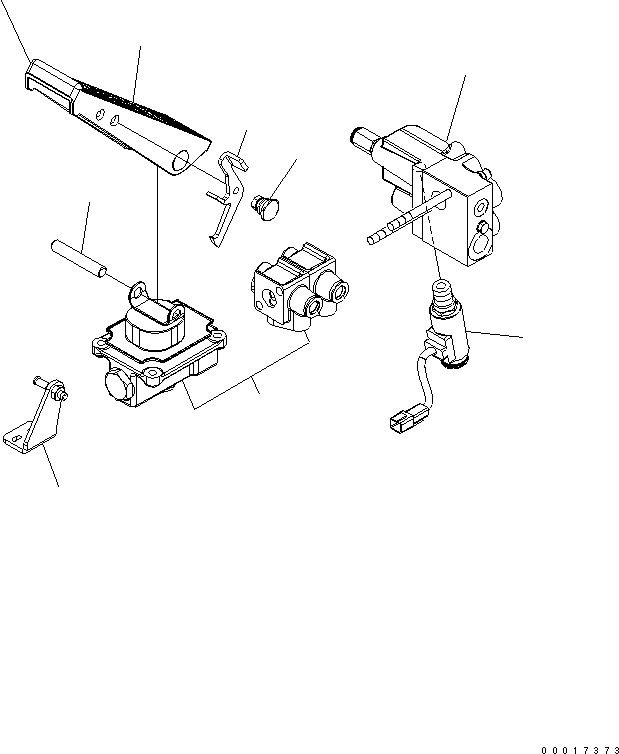 00017373