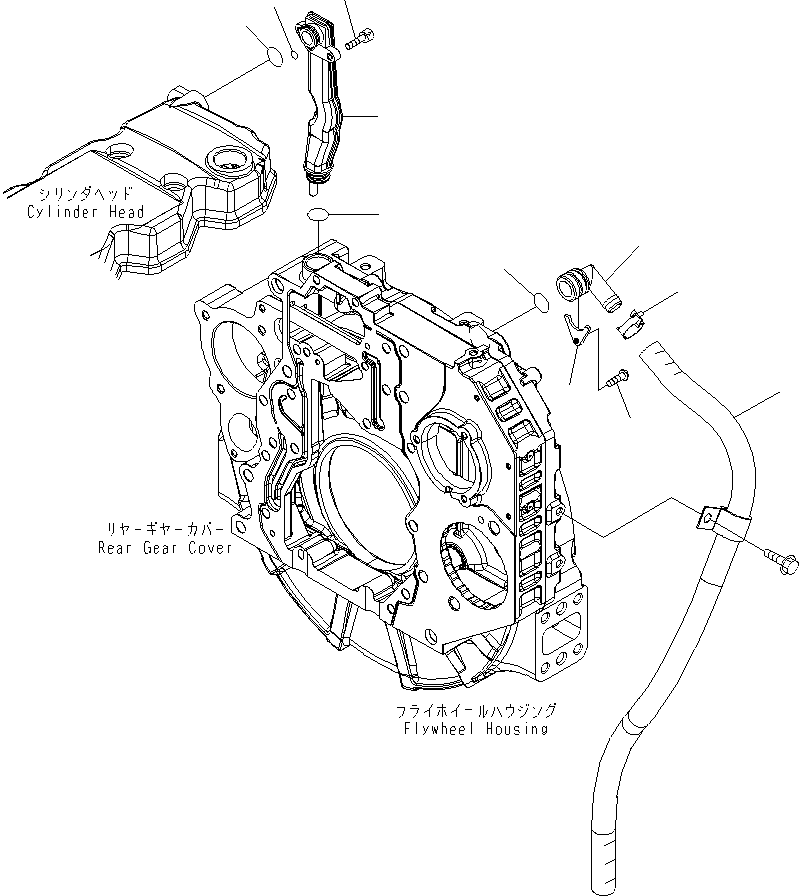 シリンダヘッド
Cylinder Head

リヤーギヤーカバー
Rear Gear Cover

フライホイールハウジング
Flywheel Housing