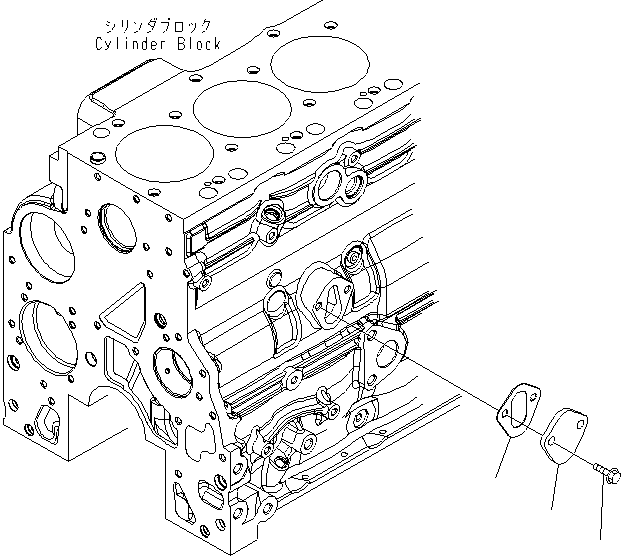 シリンダブロック
Cylinder Block