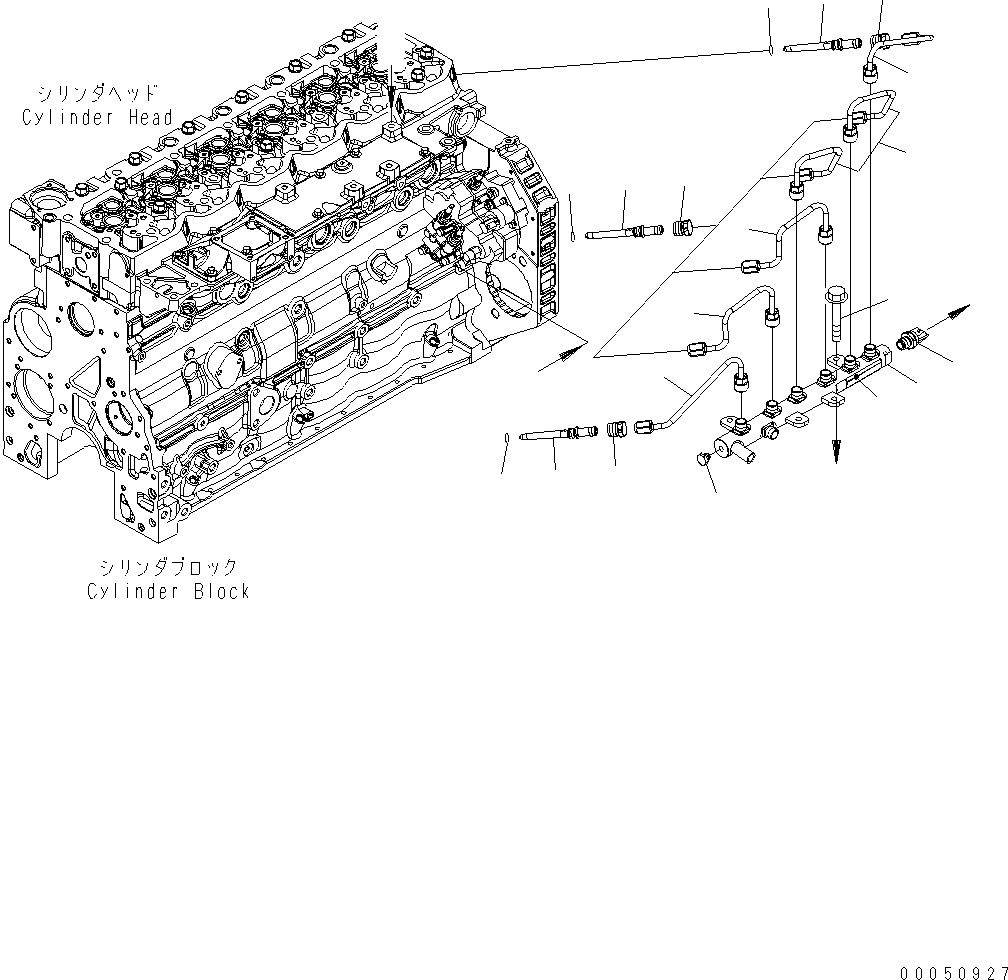 シリンダヘッド
Cylinder Head

シリンダブロック
Cylinder Block

00050927