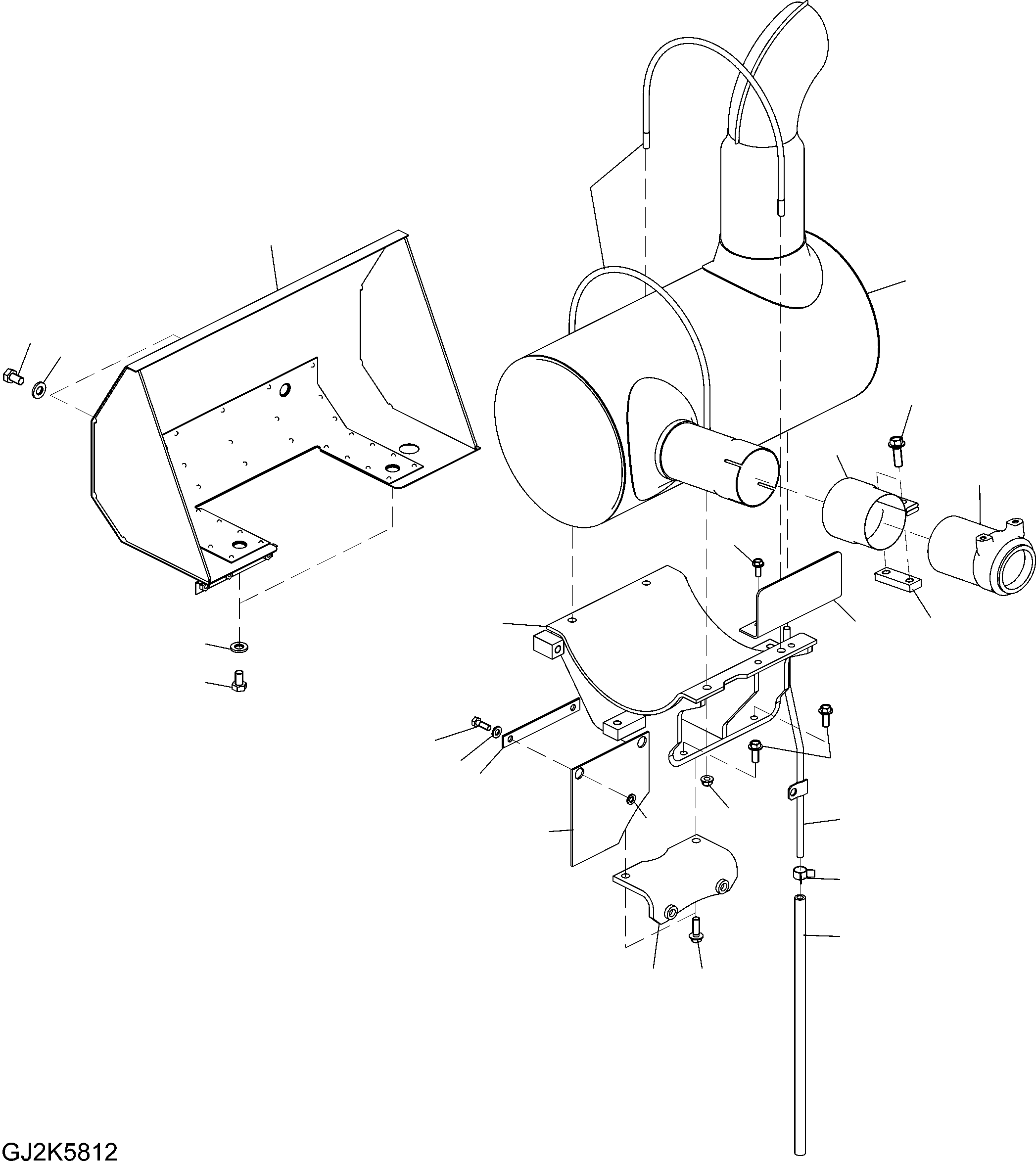 GJ2K5812