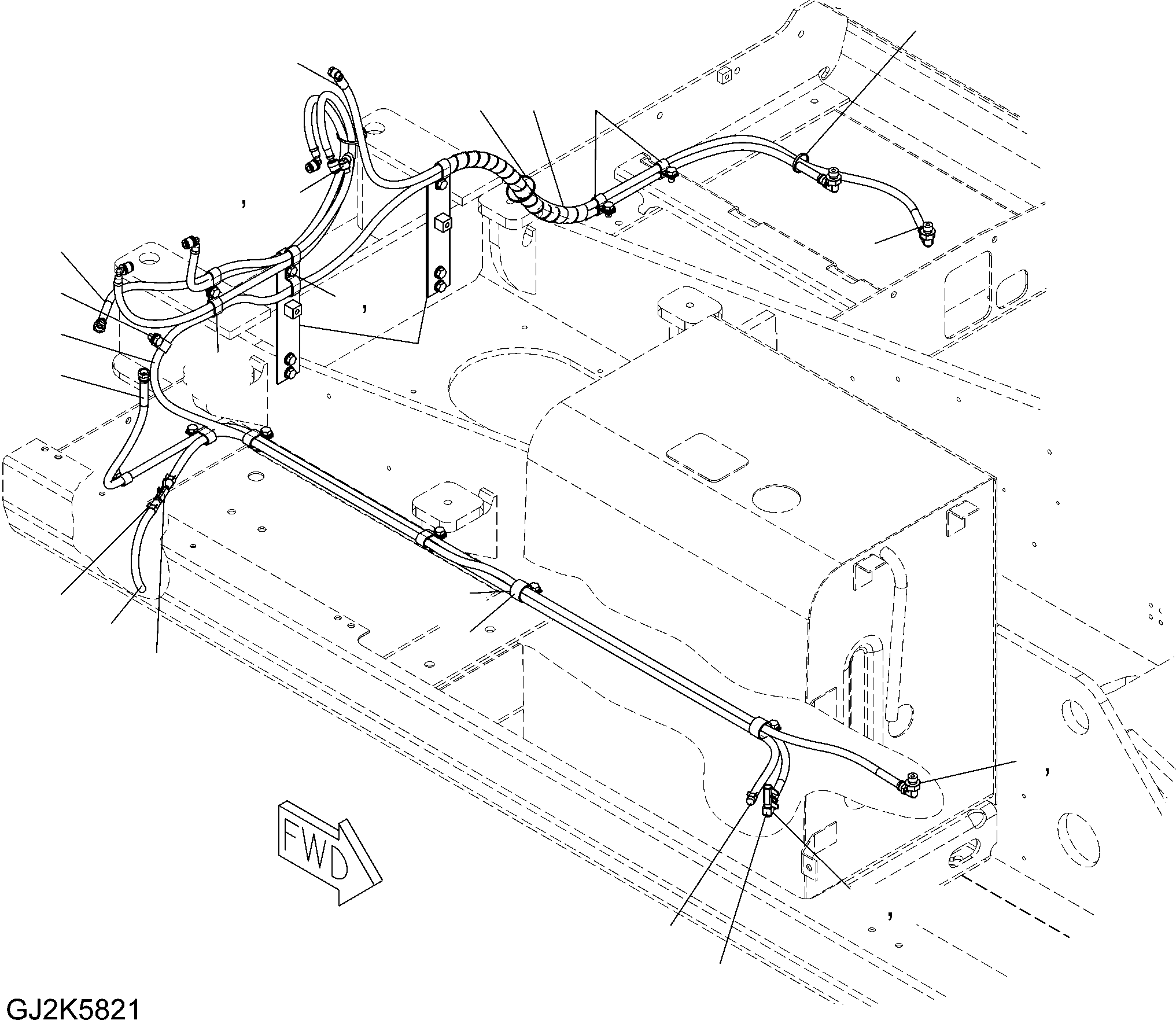 FWD

GJ2K5821