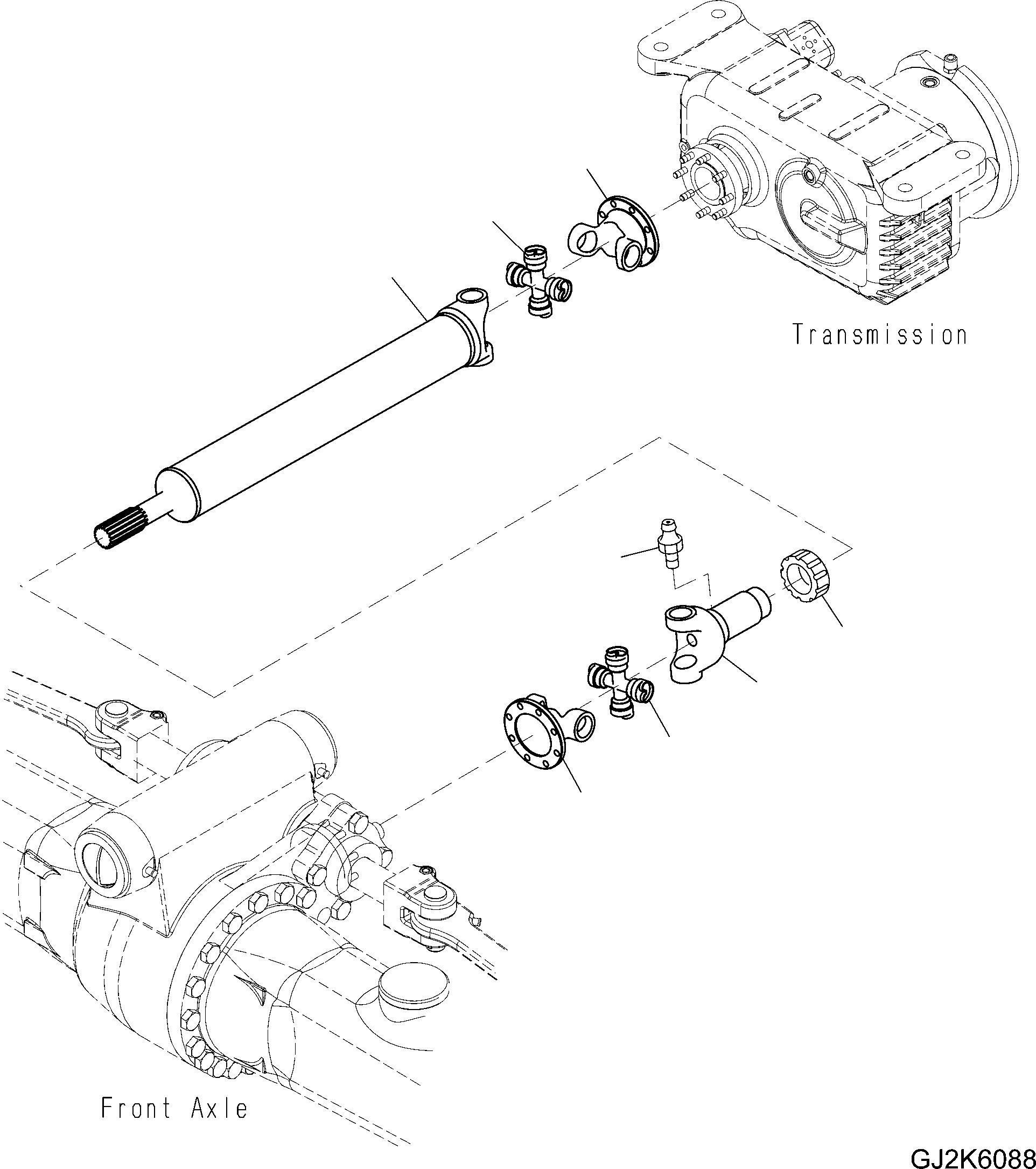 Transmission

Front Axle

GJ2K6088