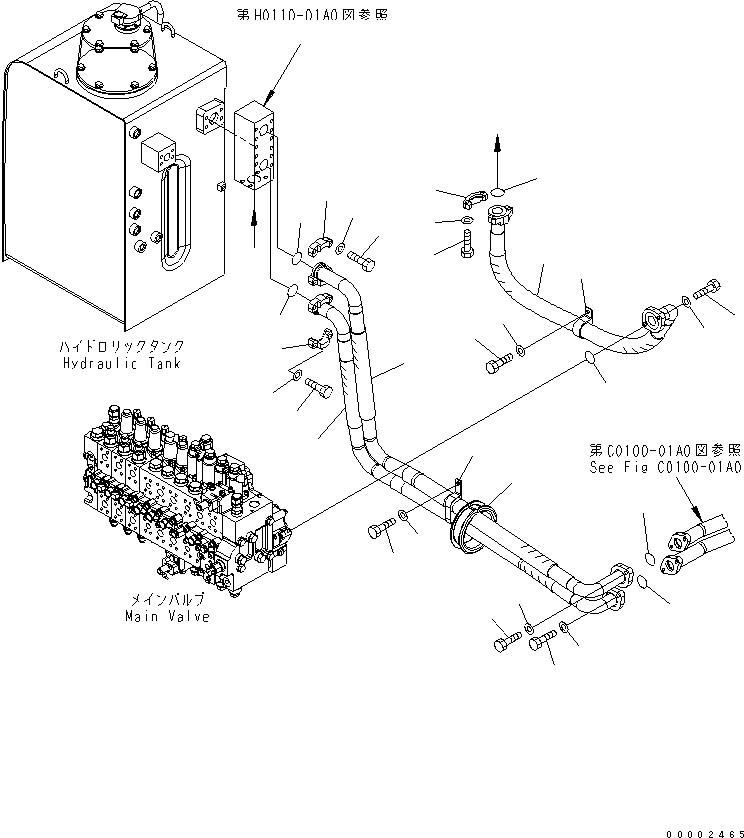 第H0110-01A0図参照

ハイドロリックタンク
Hydraulic Tank

第C0100-01A0図参照
See Fig C0100-01A0

メインバルブ
Main Valve

00002465