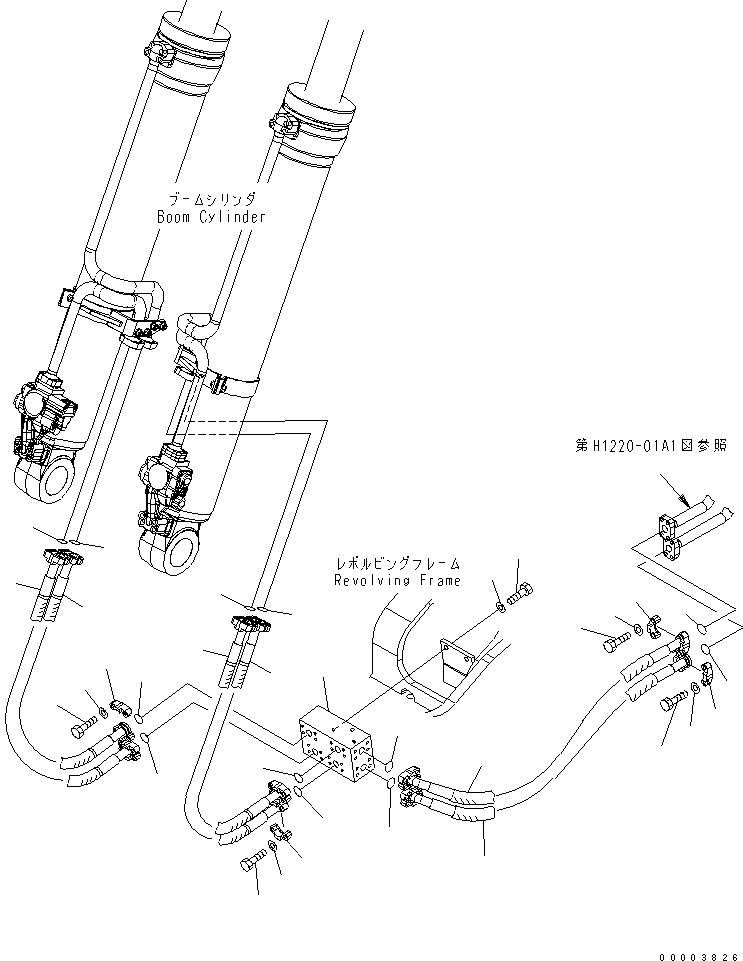 ブームシリンダ
Boom Cylinder

第H1220-01A1図参照

レボルビングフレーム
Revolving Frame

00003826