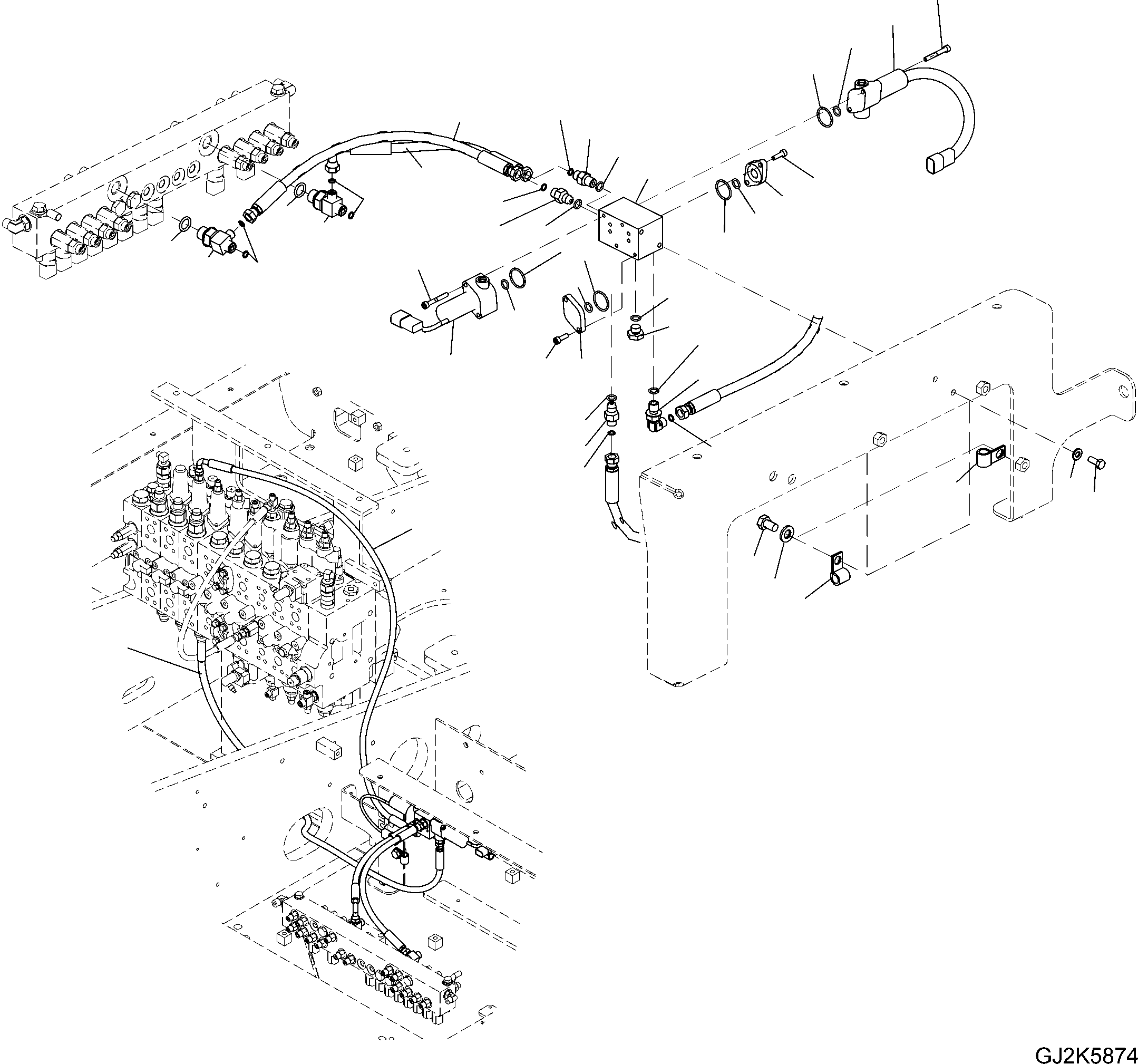 GJ2K5874