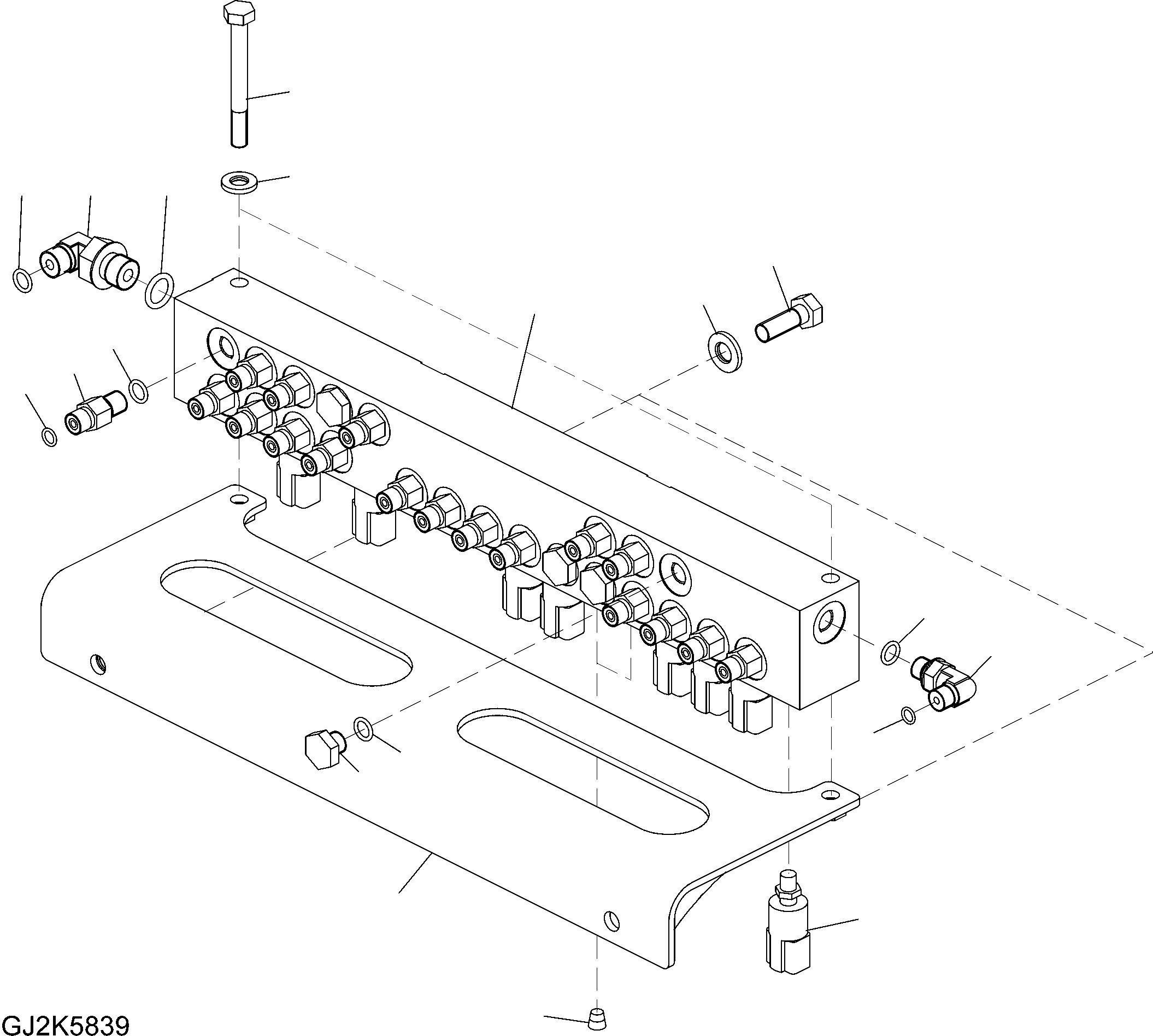 GJ2K5839